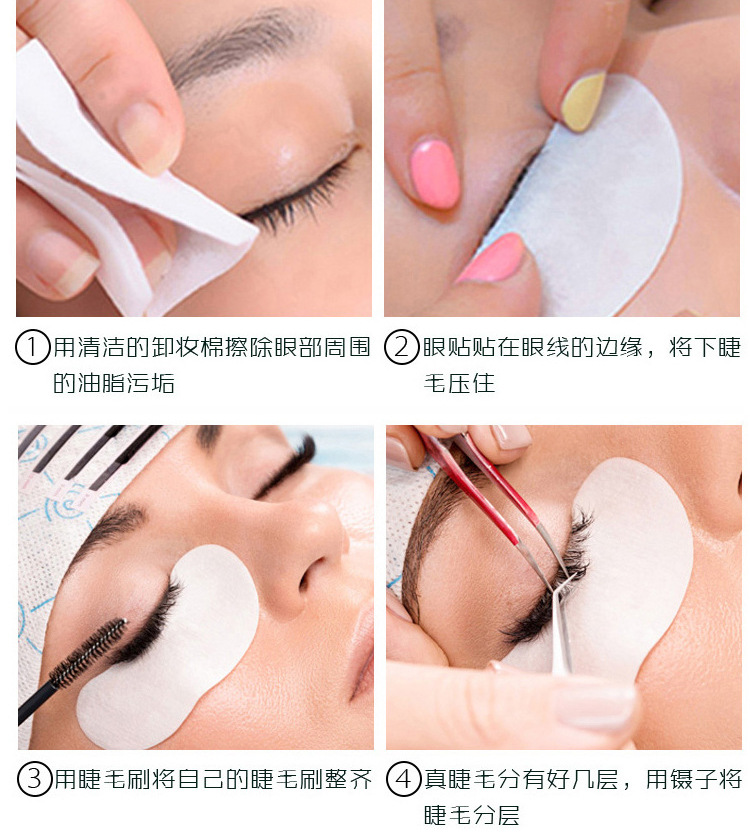 ①用清洁的卸妆棉擦除眼部周围的油脂污垢

②眼贴贴在眼线的边缘，将下睫毛压住

③用睫毛刷将自己的睫毛刷整齐

④真睫毛分有好几层，用镊子将睫毛分层