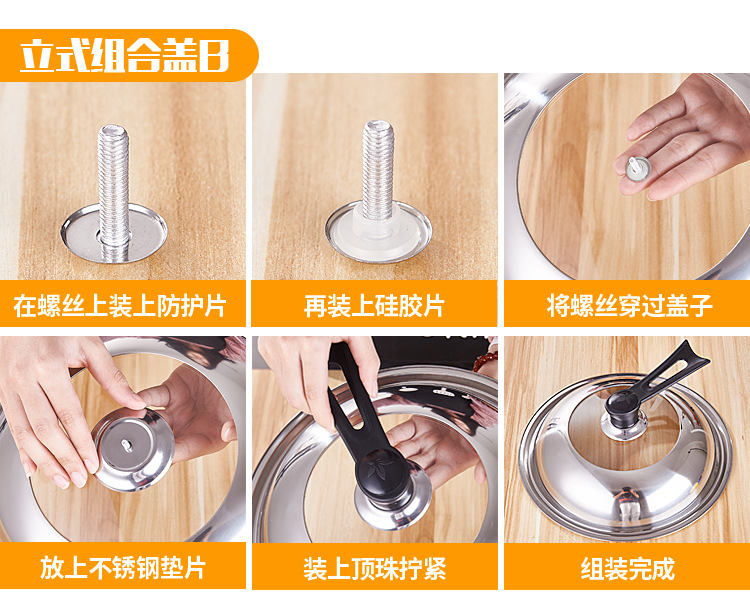 立式组合盖B

在螺丝上装上防护片

再装上硅胶片

将螺丝穿过盖子

放上不锈钢垫片

装上顶珠拧紧

组装完成