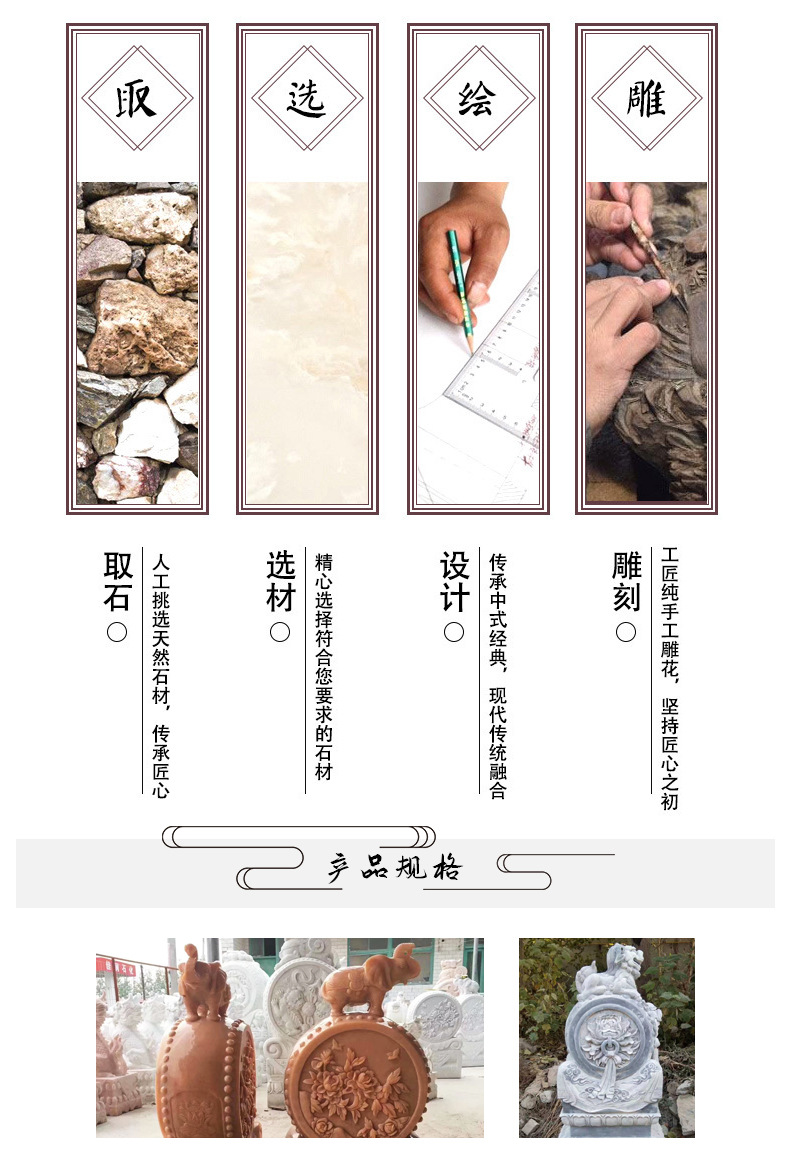 取

选

绘

雕

取石

人工挑选天然石材，传承匠心

选材

精心选择符合您要求的石材

设计

传承中式经典，现代传统融合

雕刻

工匠纯手工雕花，坚持匠心之初

产品规格