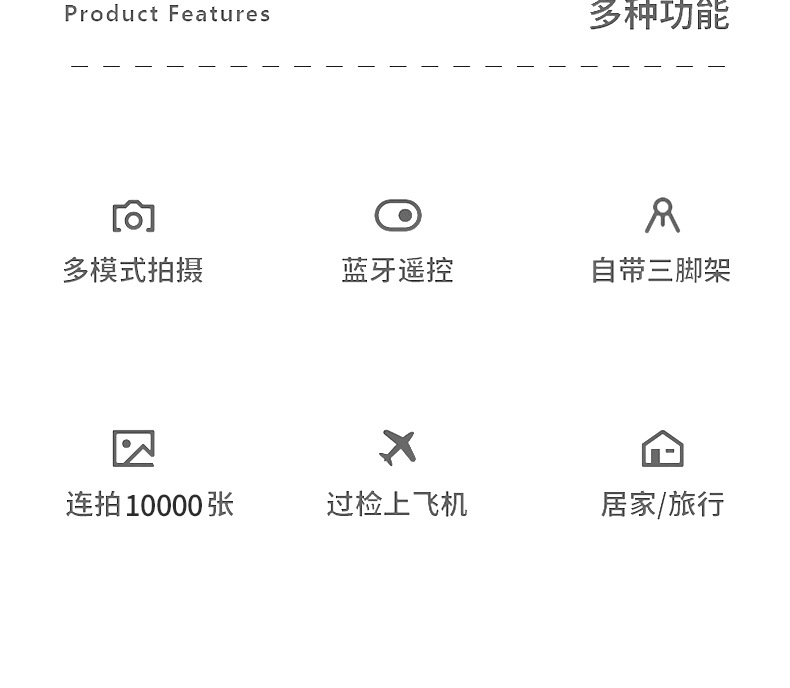 Product Features

多种功能

多模式拍摄

蓝牙遥控

自带三脚架

连拍10000张

过检上飞机

居家/旅行