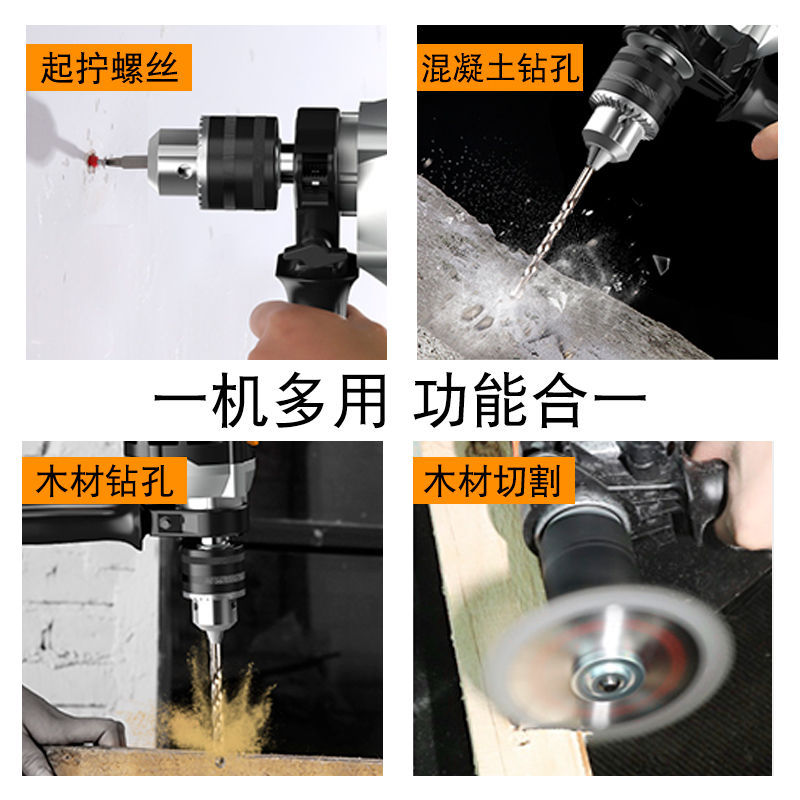 起拧螺丝

混凝土钻孔

一机多用 功能合一

木材钻孔

木材切割