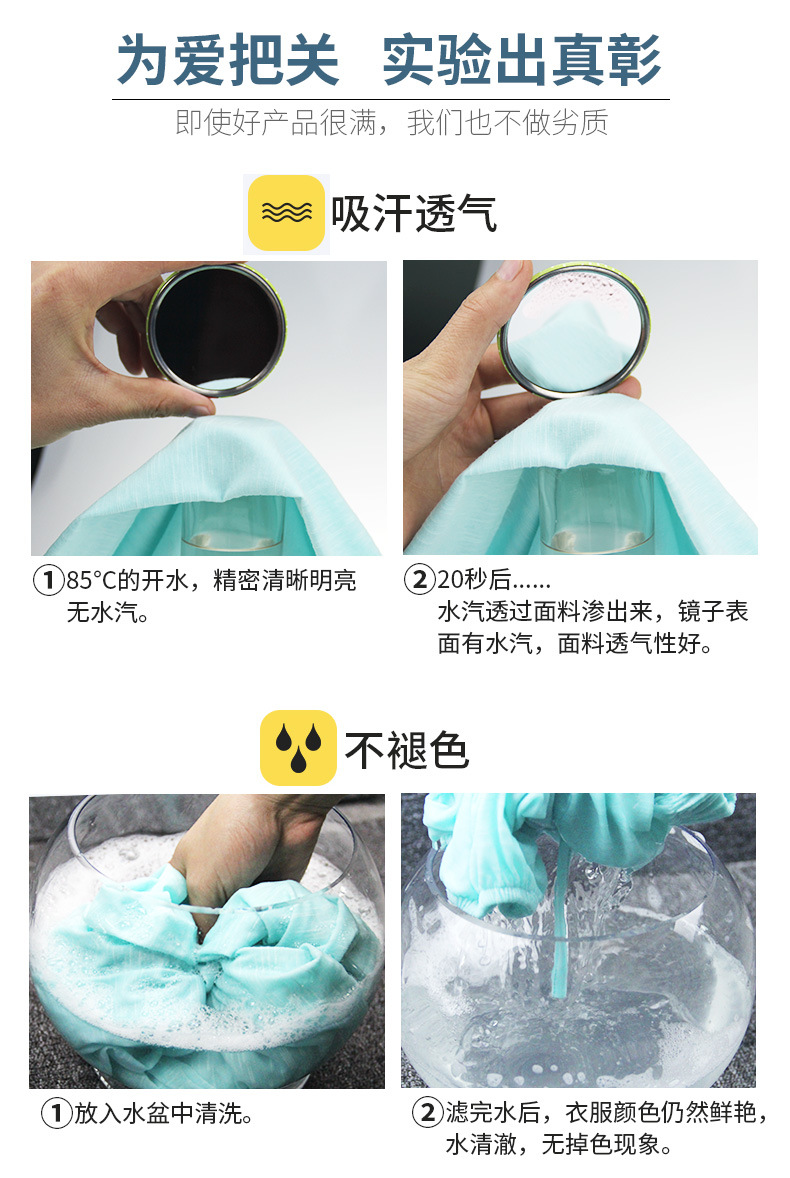 为爱把关 实验出真彰

即使好产品很满，我们也不做劣质

吸汗透气

①85°C的开水，精密清晰明亮无水汽。

②20秒后……
水汽透过面料渗出来，镜子表面有水汽，面料透气性好。

不褪色

①放入水盆中清洗。

②滤完水后，衣服颜色仍然鲜艳，水清澈，无掉色现象。