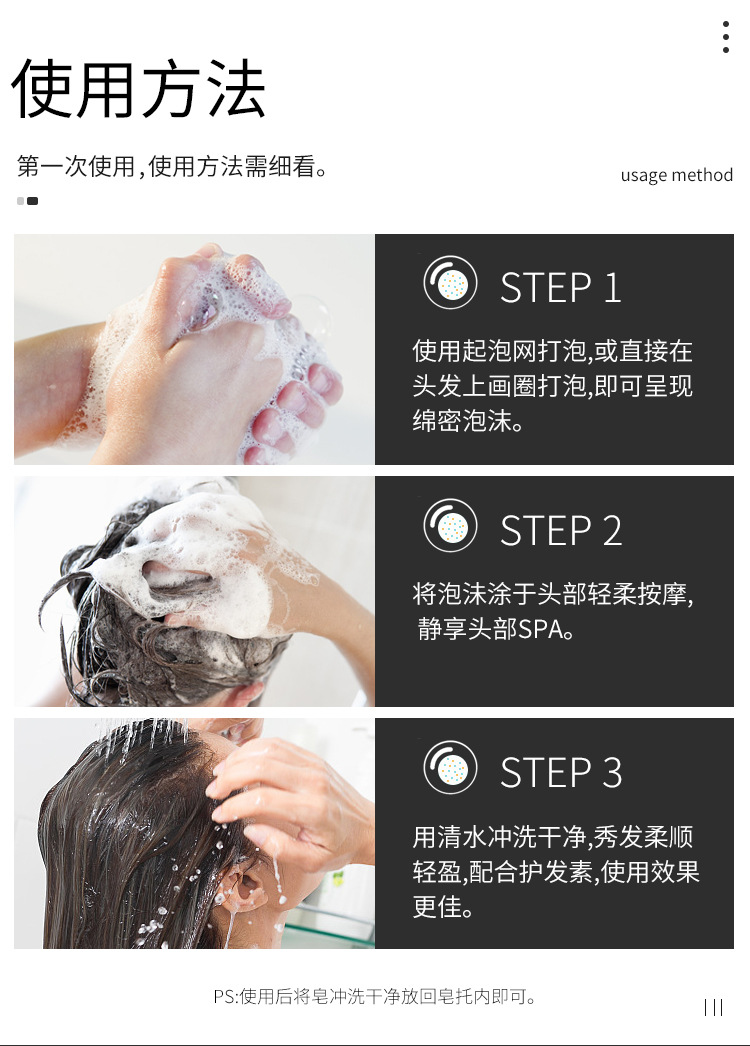 使用方法

第一次使用，使用方法需细看。

usage method

STEP 1

使用起泡网打泡，或直接在头发上画圈打泡，即可呈现绵密泡沫。

STEP 2

将泡沫涂于头部轻柔按摩，静享头部SPA。

STEP 3

用清水冲洗干净，秀发柔顺轻盈，配合护发素，使用效果更佳。

PS:使用后将皂冲洗干净放回皂托内即可。