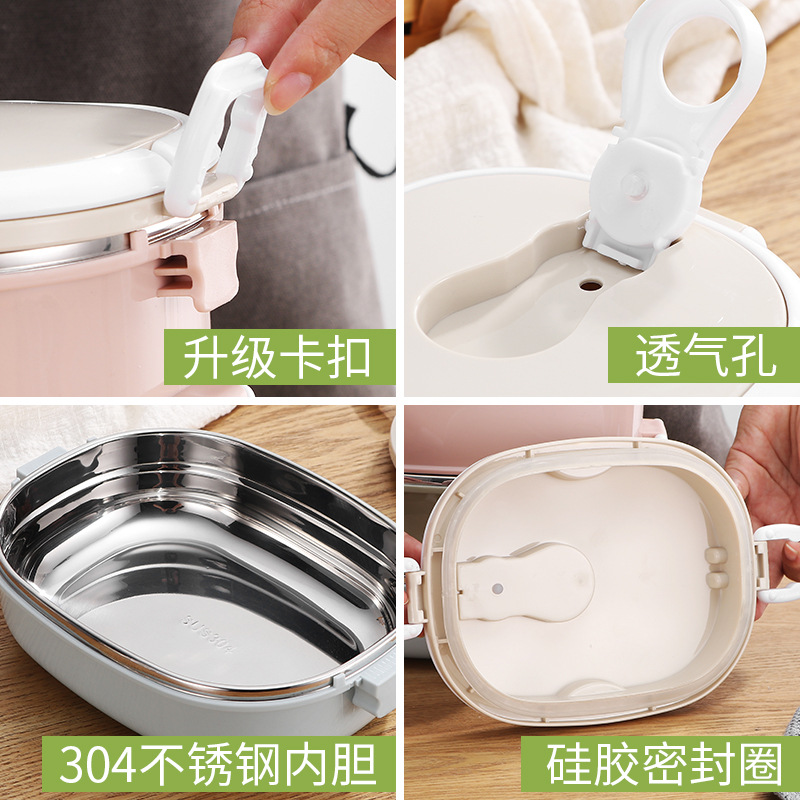 升级卡扣

透气孔

SUS304

304不锈钢内胆

硅胶密封圈