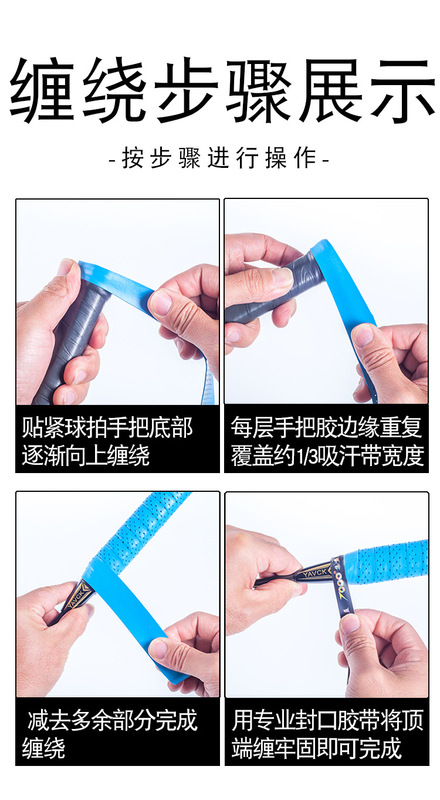 缠绕步骤展示

-按步骤进行操作-

贴紧球拍手把底部逐渐向上缠绕

每层手把胶边缘重复覆盖约1/3吸汗带宽度

YAVCK

减去多余部分完成缠绕

YAVCK

用专业封口胶带将顶端缠牢固即可完成