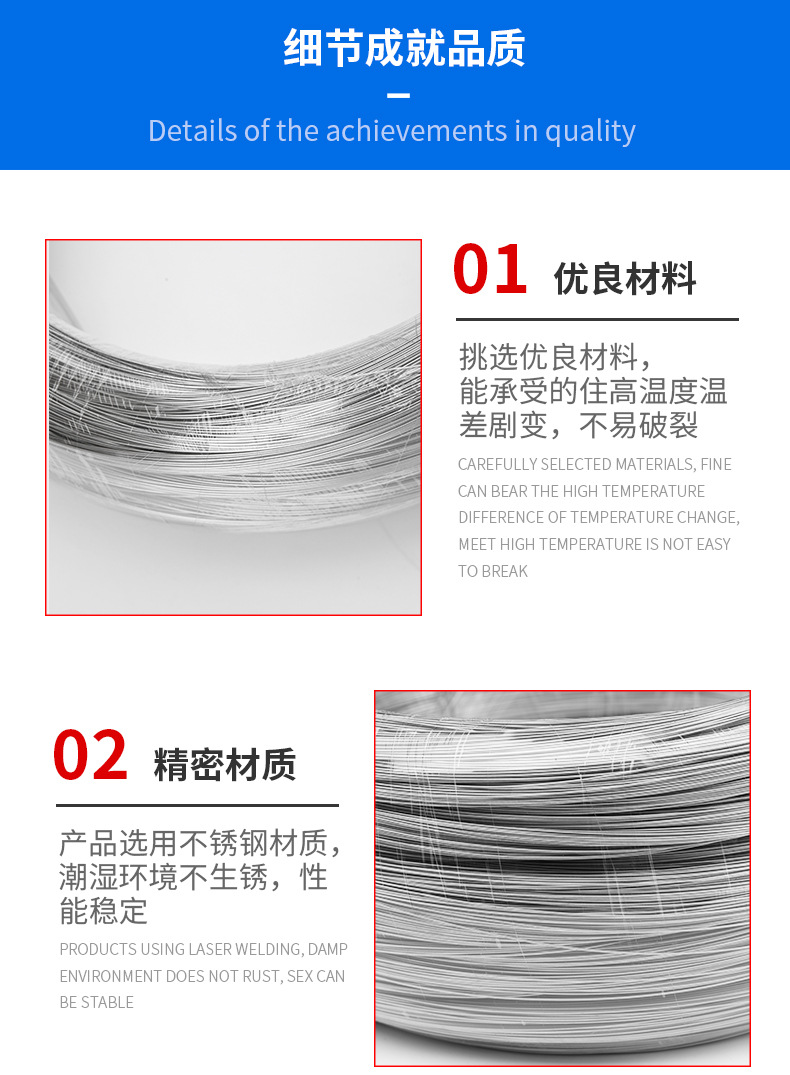 细节成就品质

Details of the achievements in quality

01 优良材料

挑选优良材料，能承受的住高温度温差剧变，不易破裂

CAREFULLY SELECTED MATERIALS, FINE CAN BEAR THE HIGH TEMPERATURE DIFFERENCE OF TEMPERATURE CHANGE, MEET HIGH TEMPERATURE IS NOT EASY TO BREAK

02 精密材质

产品选用不锈钢材质，潮湿环境不生锈，性能稳定

PRODUCTS USING LASER WELDING, DAMP ENVIRONMENT DOES NOT RUST, SEX CAN BE STABLE