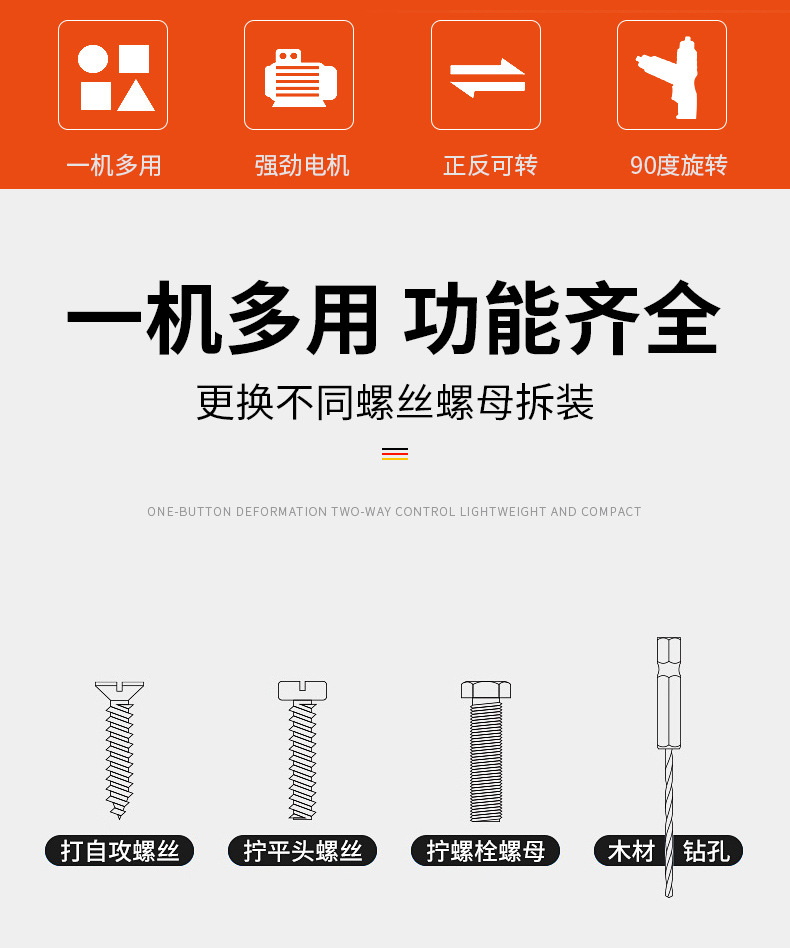 一机多用

强劲电机

正反可转

90度旋转

一机多用 功能齐全

更换不同螺丝螺母拆装

ONE-BUTTON DEFORMATION TWO-WAY CONTROL LIGHTWEIGHT AND COMPACT

打自攻螺丝

拧平头螺丝

拧螺栓螺母

木材 钻孔