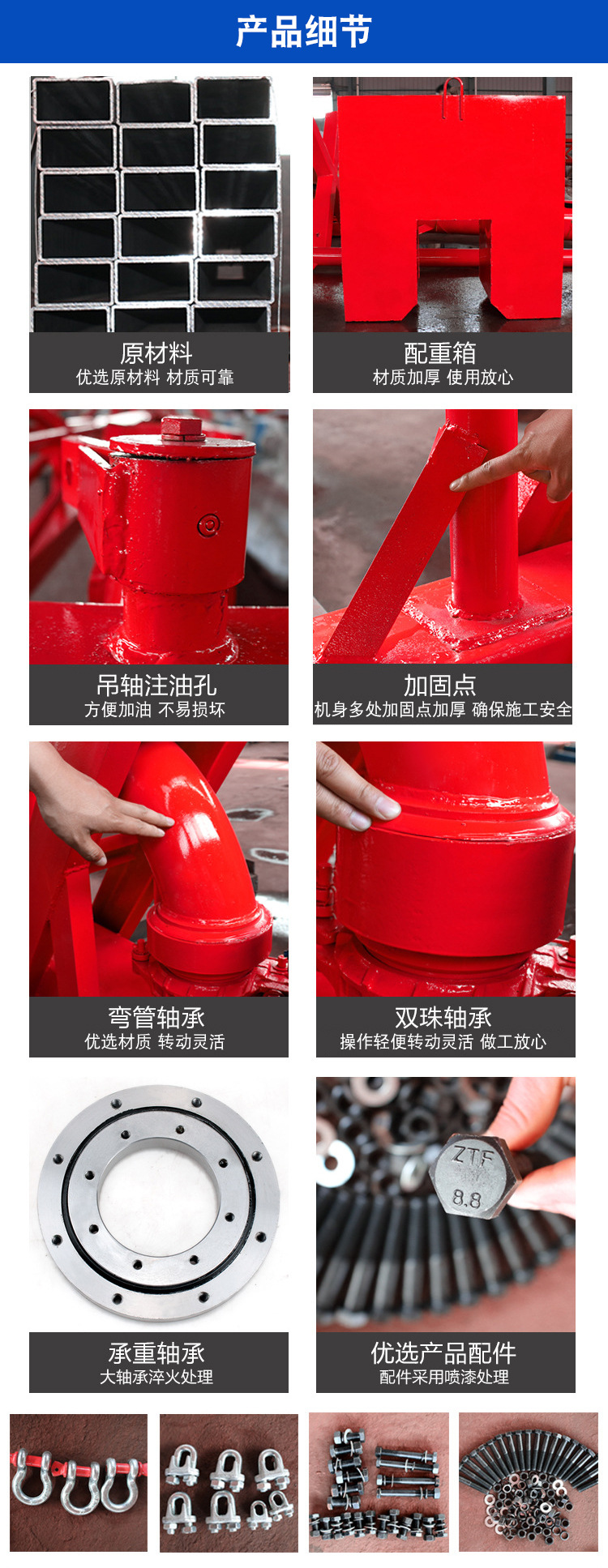 产品细节

原材料
优选原材料 材质可靠

配重箱
材质加厚 使用放心

吊轴注油孔
方便加油 不易损坏

加固点
机身多处加固点加厚 确保施工安全

弯管轴承
优选材质 转动灵活

双珠轴承
操作轻便转动灵活 做工放心

承重轴承
大轴承淬火处理

ZTF
8.8

优选产品配件
配件采用喷漆处理