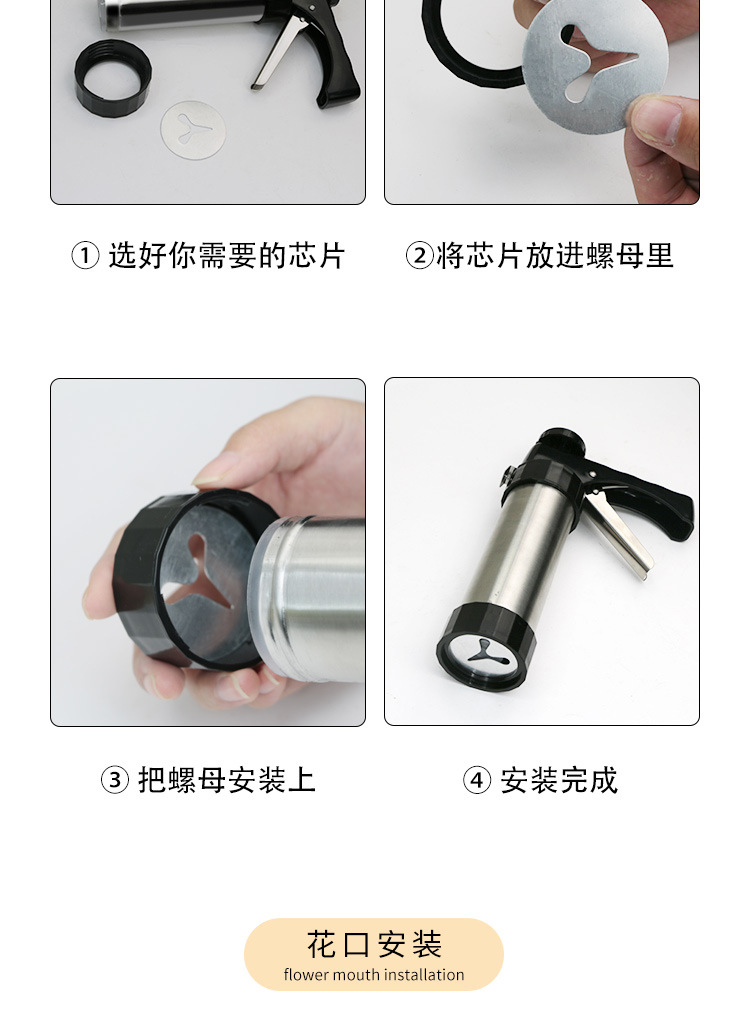 ① 选好你需要的芯片

②将芯片放进螺母里

③ 把螺母安装上

④ 安装完成

花口安装
flower mouth installation