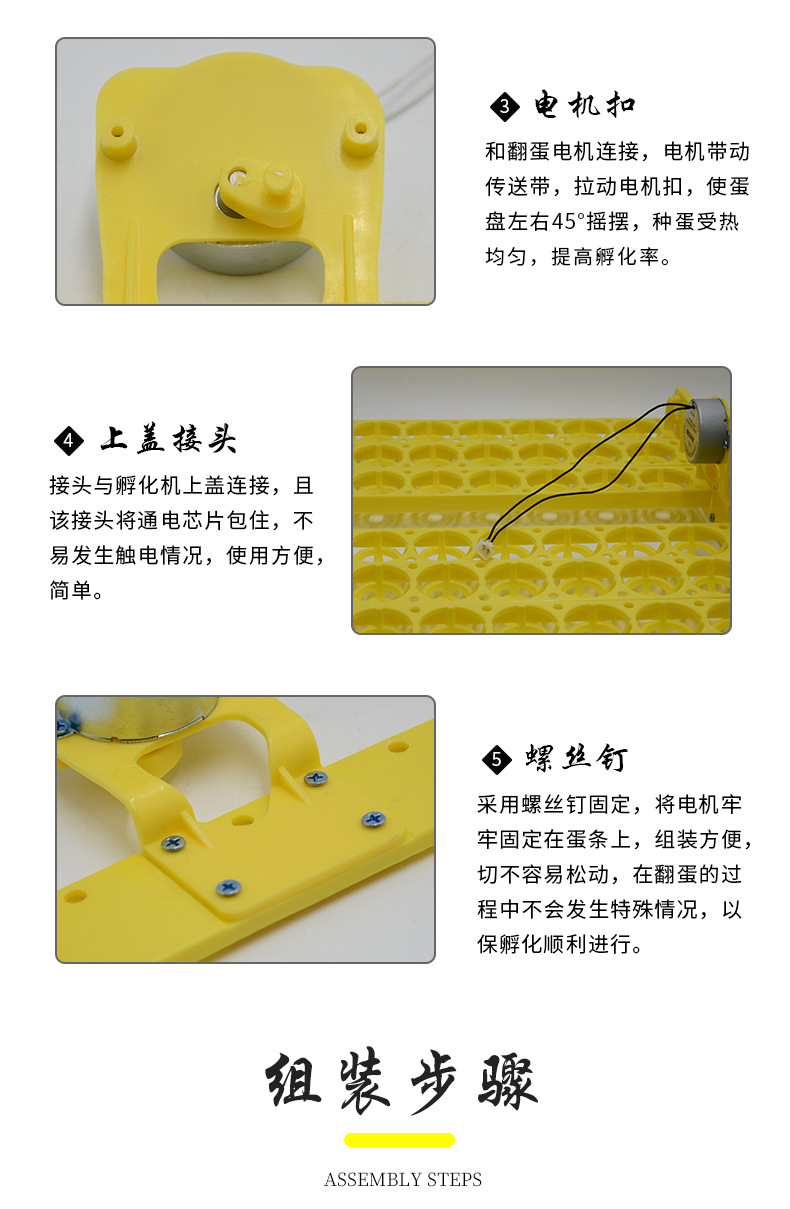 3 电机扣
和翻蛋电机连接，电机带动传送带，拉动电机扣，使蛋盘左右45°摇摆，种蛋受热均匀，提高孵化率。

4 上盖接头
接头与孵化机上盖连接，且该接头将通电芯片包住，不易发生触电情况，使用方便，简单。

5 螺丝钉
采用螺丝钉固定，将电机牢牢固定在蛋条上，组装方便，切不容易松动，在翻蛋的过程中不会发生特殊情况，以保孵化顺利进行。

组装步骤
ASSEMBLY STEPS