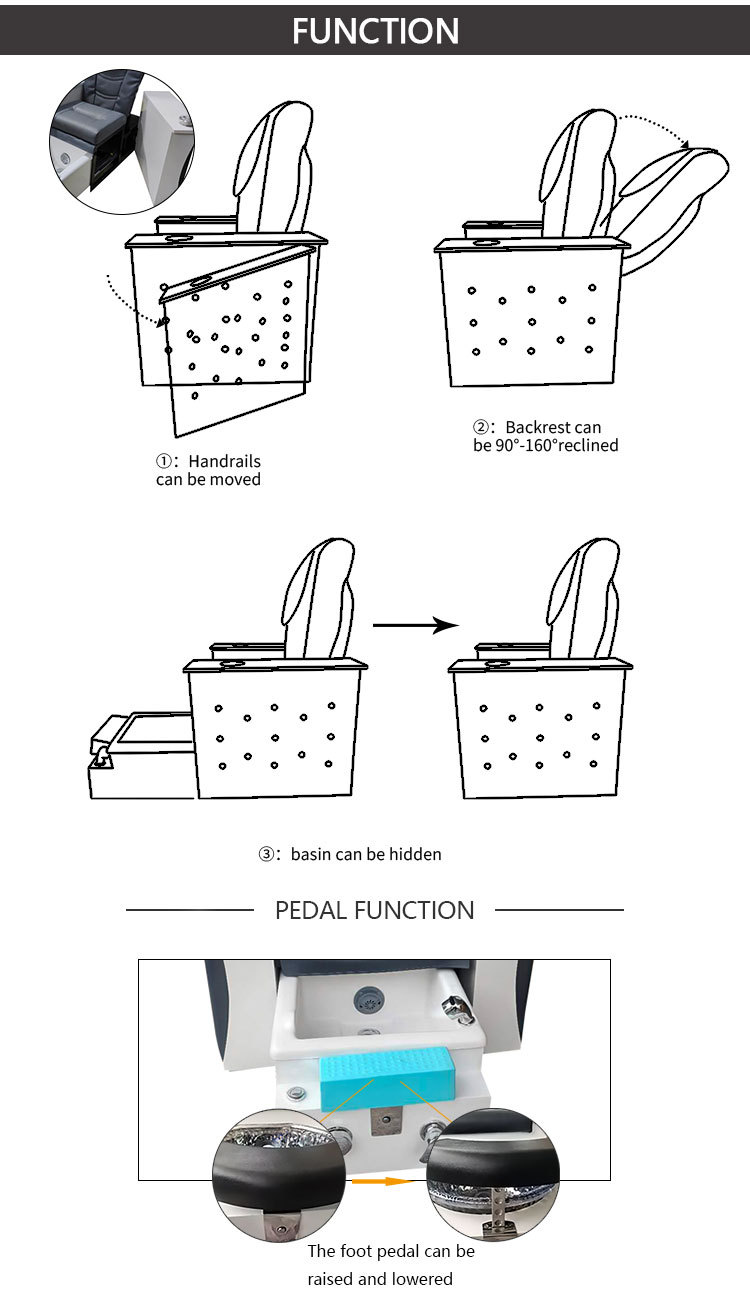 FUNCTION

①: Handrails can be moved

②: Backrest can be 90°-160°reclined

③: basin can be hidden

PEDAL FUNCTION

The foot pedal can be raised and lowered