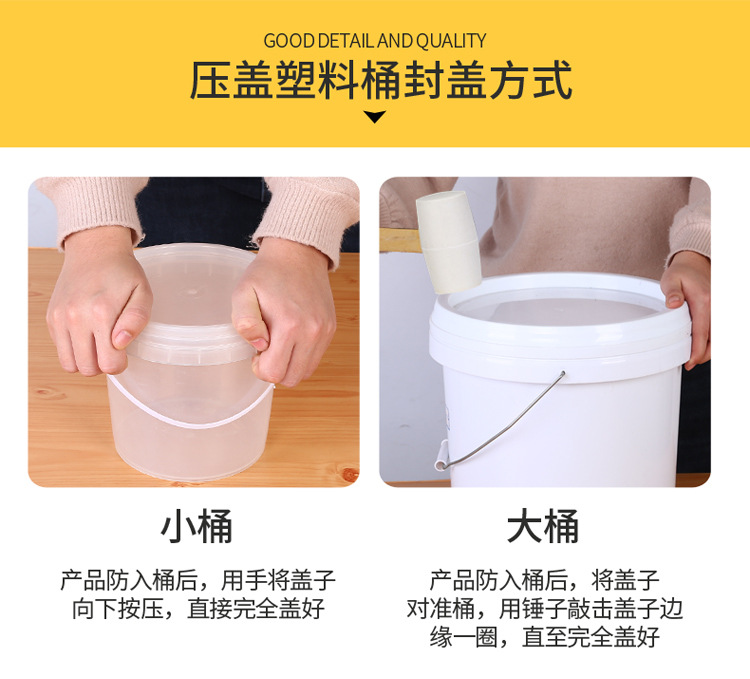 GOOD DETAIL AND QUALITY

压盖塑料桶封盖方式

小桶

产品防入桶后，用手将盖子向下按压，直接完全盖好

大桶

产品防入桶后，将盖子对准桶，用锤子敲击盖子边缘一圈，直至完全盖好