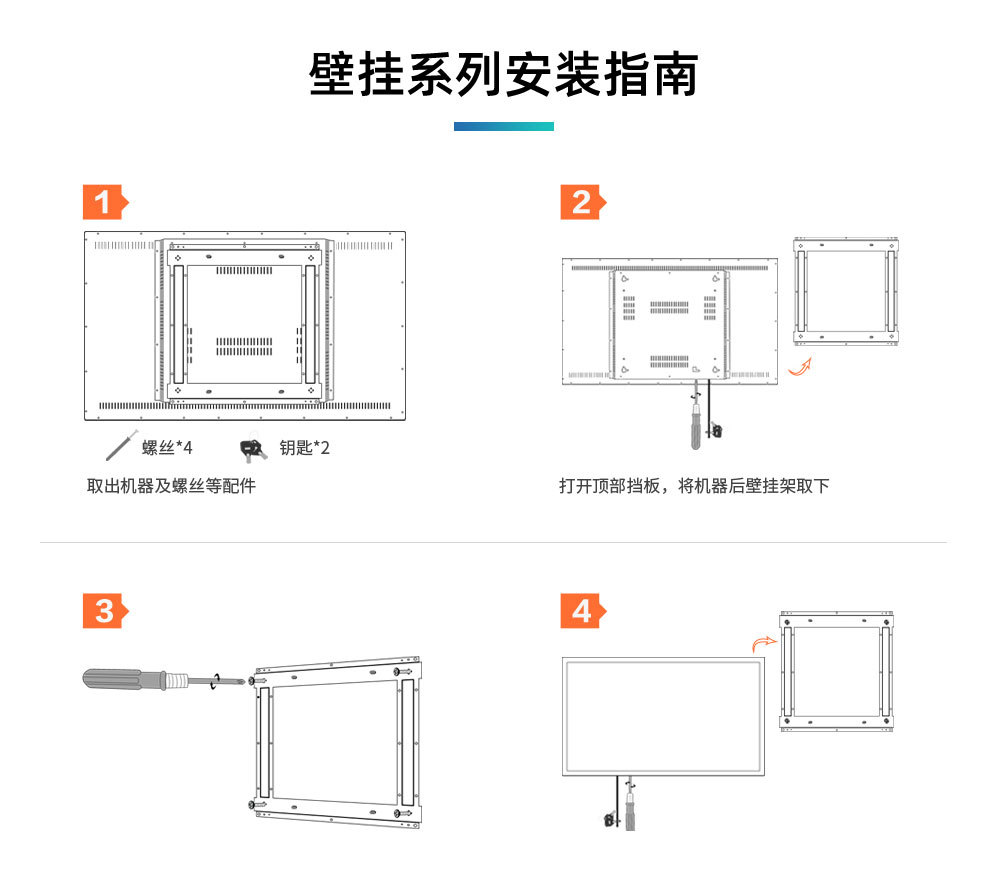 壁挂系列安装指南

1

螺丝*4 钥匙*2

取出机器及螺丝等配件

2

打开顶部挡板，将机器后壁挂架取下

3

4