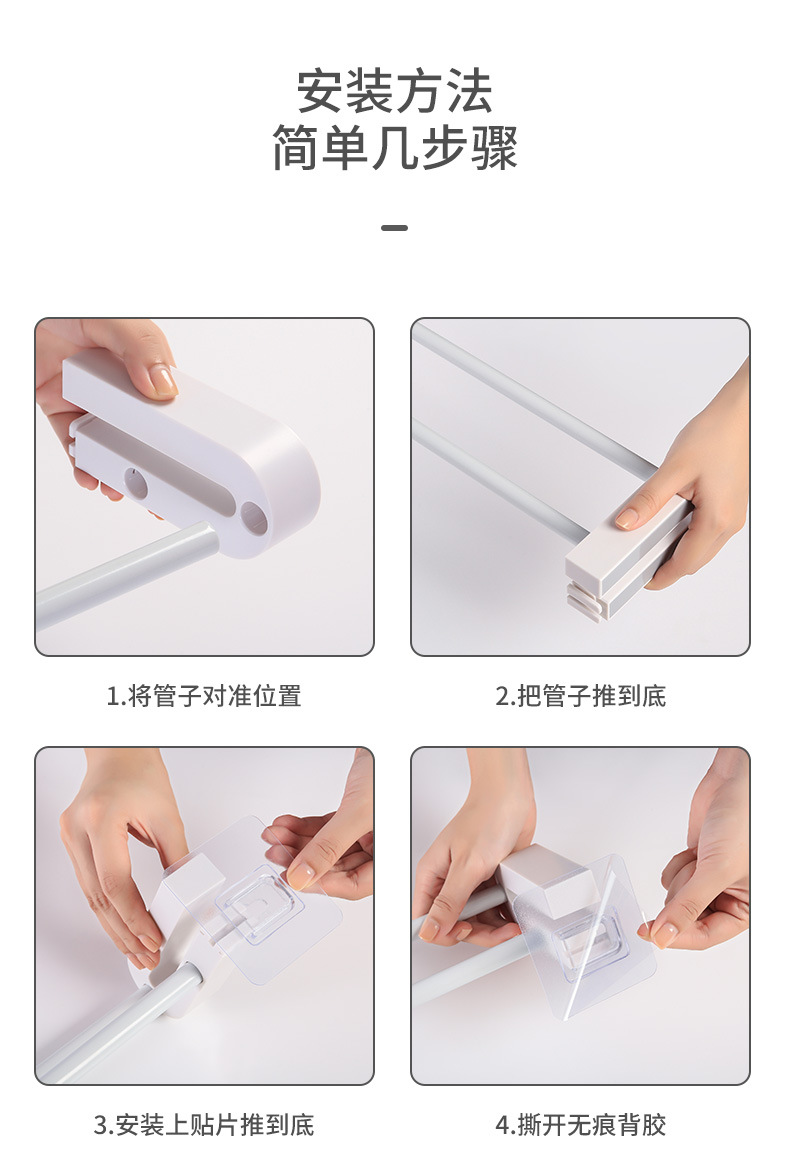 安装方法
简单几步骤

1.将管子对准位置

2.把管子推到底

3.安装上贴片推到底

4.撕开无痕背胶