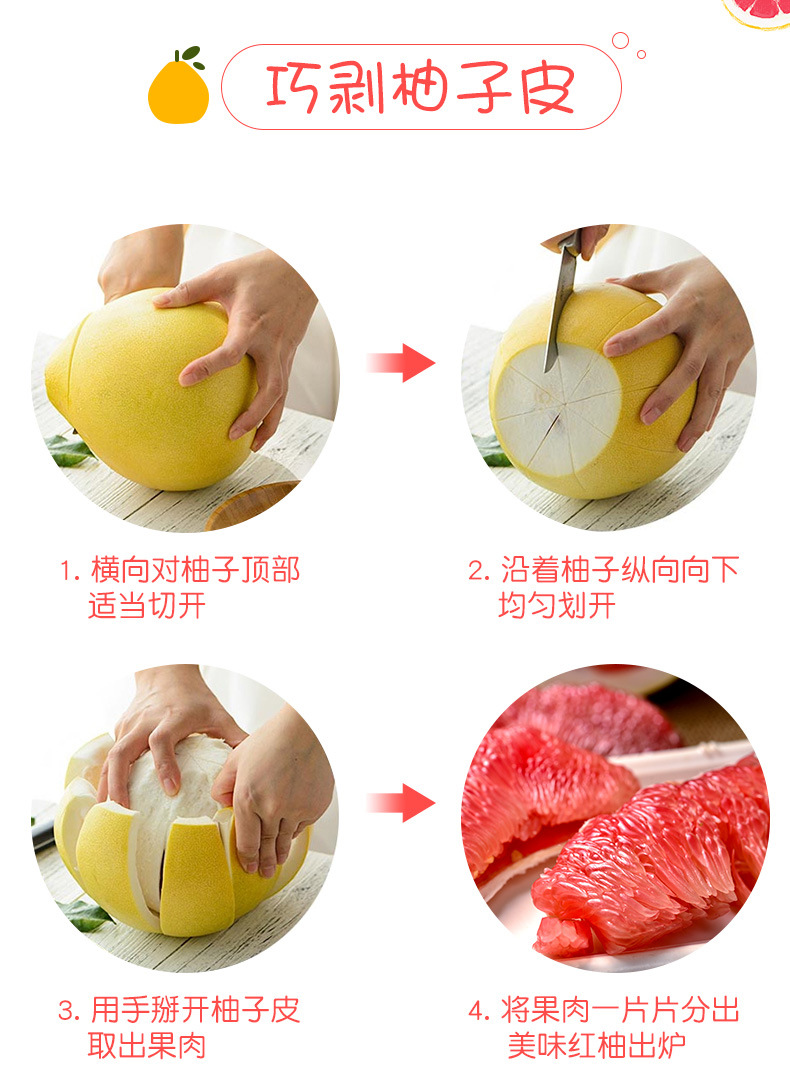 巧剥柚子皮

1. 横向对柚子顶部适当切开

2. 沿着柚子纵向向下均匀划开

3. 用手掰开柚子皮取出果肉

4. 将果肉一片片分出美味红柚出炉