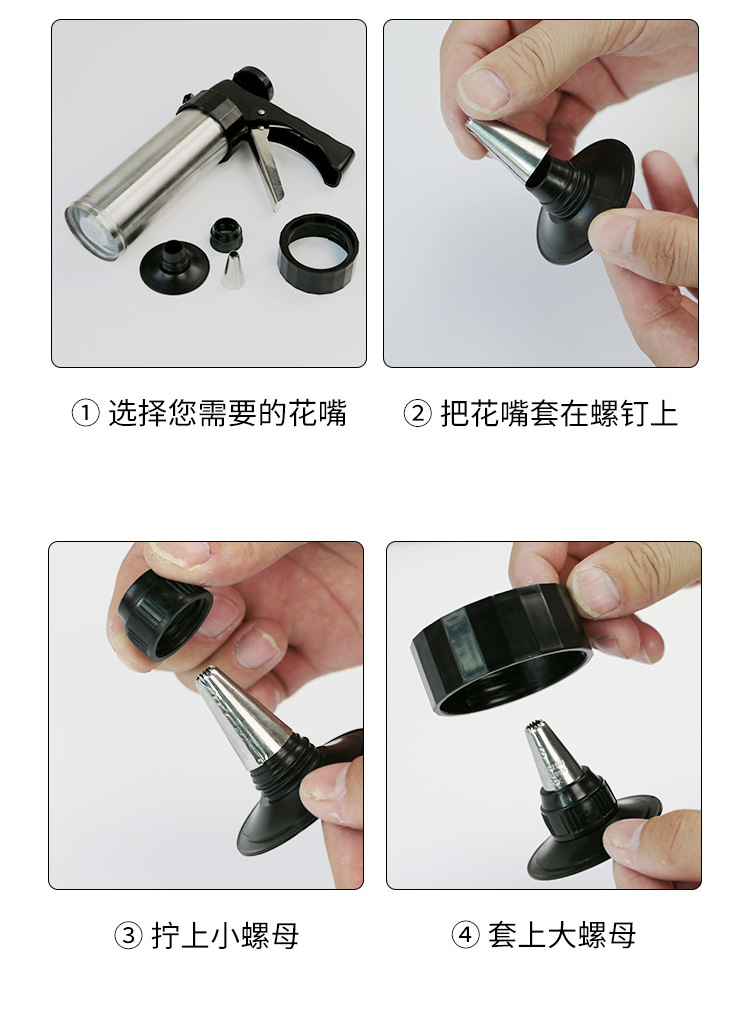 ① 选择您需要的花嘴

② 把花嘴套在螺钉上

③ 拧上小螺母

④ 套上大螺母