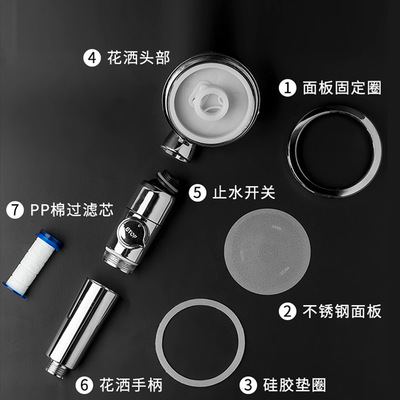 ④ 花洒头部

① 面板固定圈

⑤ 止水开关

⑦ PP棉过滤芯

STOP

② 不锈钢面板

⑥ 花洒手柄

③ 硅胶垫圈