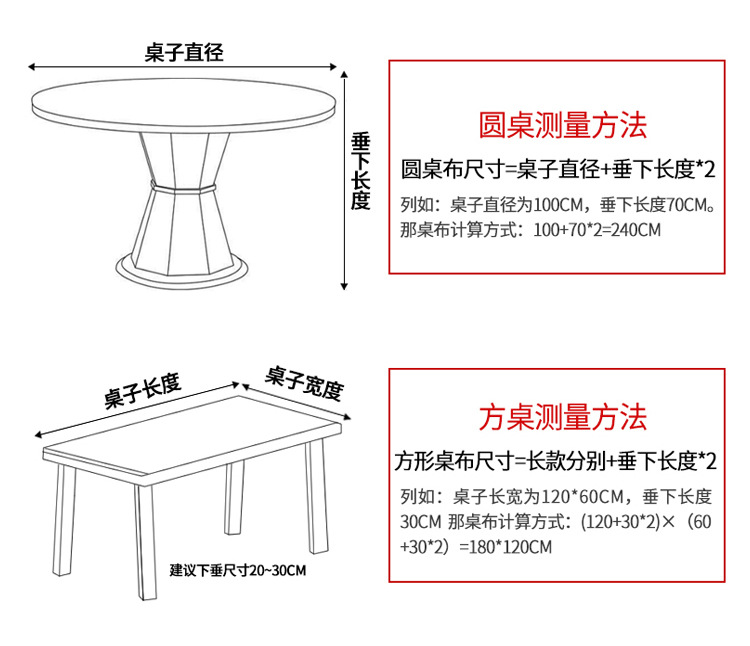 桌子直径

垂下长度

圆桌测量方法

圆桌布尺寸=桌子直径+垂下长度*2

列如：桌子直径为100CM，垂下长度70CM。那桌布计算方式：100+70*2=240CM

桌子长度

桌子宽度

建议下垂尺寸20~30CM

方桌测量方法

方形桌布尺寸=长款分别+垂下长度*2

列如：桌子长宽为120*60CM，垂下长度30CM 那桌布计算方式：(120+30*2)×（60+30*2）=180*120CM