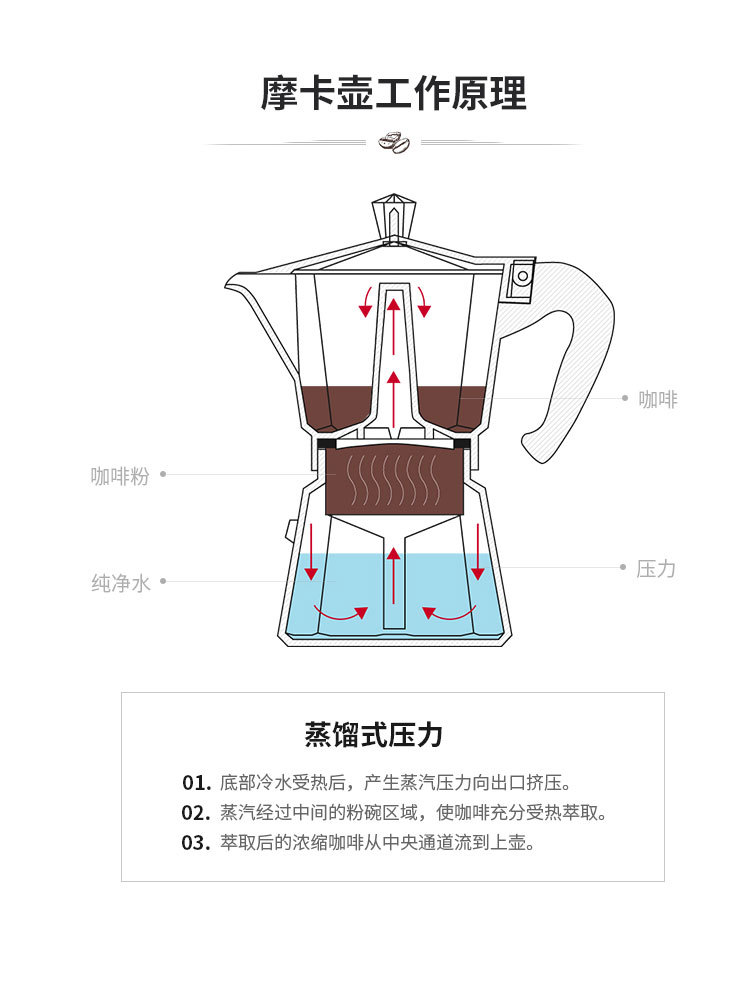 摩卡壶工作原理

咖啡

咖啡粉

纯净水

压力

蒸馏式压力

01. 底部冷水受热后，产生蒸汽压力向出口挤压。
02. 蒸汽经过中间的粉碗区域，使咖啡充分受热萃取。
03. 萃取后的浓缩咖啡从中央通道流到上壶。