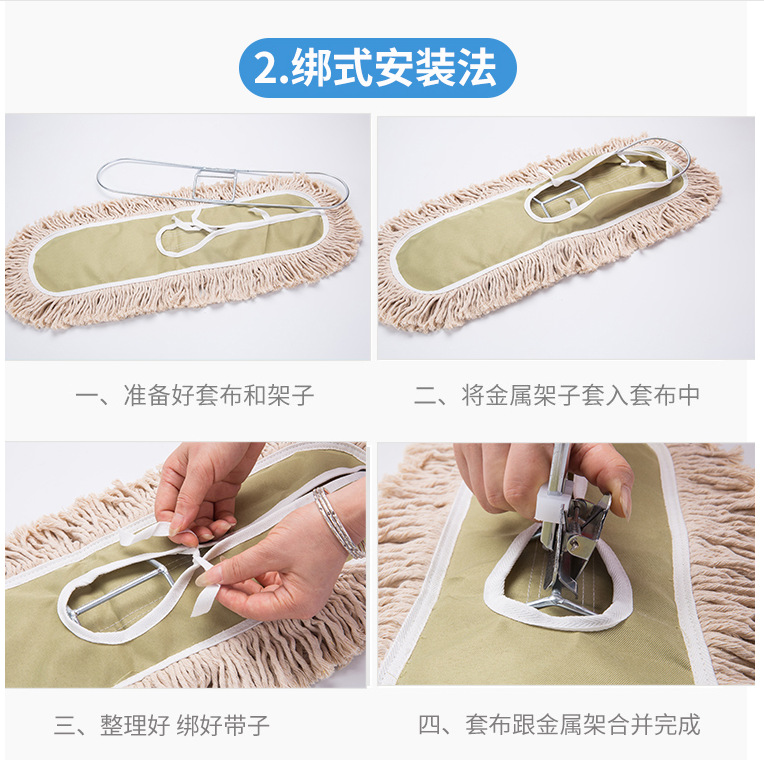 2.绑式安装法

一、准备好套布和架子

二、将金属架子套入套布中

三、整理好 绑好带子

四、套布跟金属架合并完成