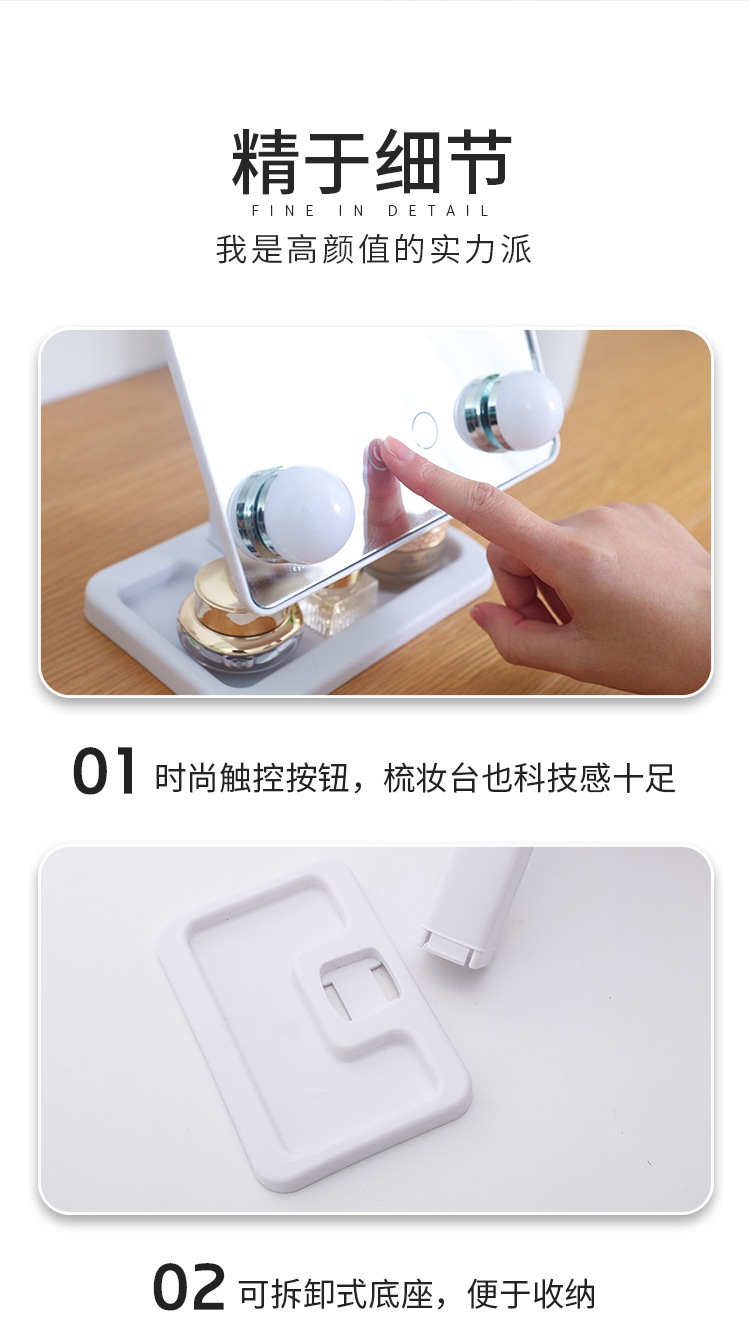 精于细节
FINE IN DETAIL
我是高颜值的实力派

01 时尚触控按钮，梳妆台也科技感十足

02 可拆卸式底座，便于收纳