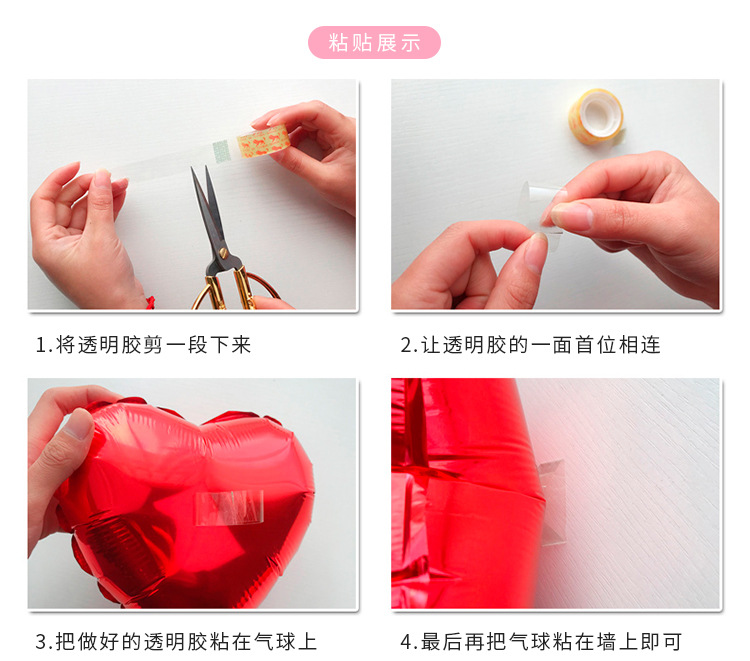 粘贴展示

1.将透明胶剪一段下来

2.让透明胶的一面首位相连

3.把做好的透明胶粘在气球上

4.最后再把气球粘在墙上即可