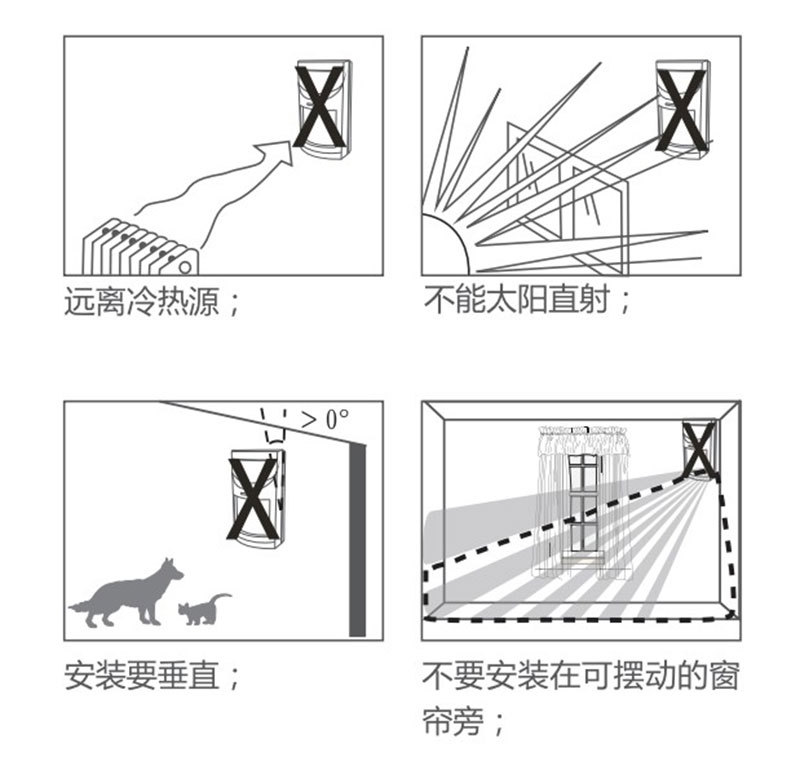 X

远离冷热源；

X

不能太阳直射；

$> 0°$

X

安装要垂直；

X

不要安装在可摆动的窗帘旁；