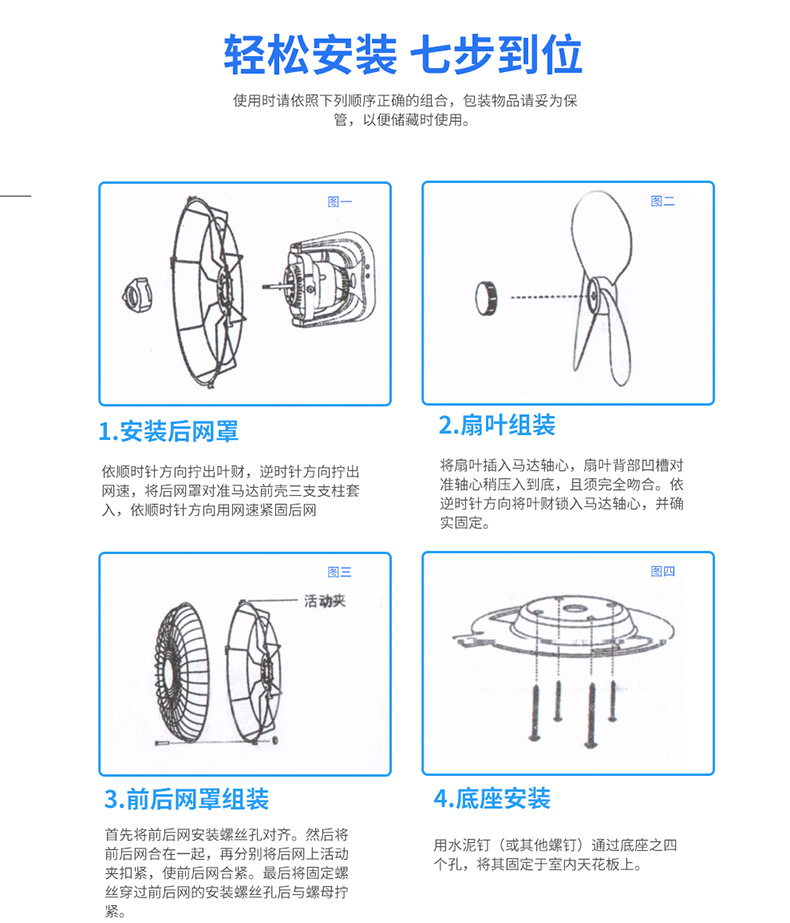 轻松安装 七步到位

使用时请依照下列顺序正确的组合，包装物品请妥为保管，以便储藏时使用。

图一

1.安装后网罩

依顺时针方向拧出叶财，逆时针方向拧出网速，将后网罩对准马达前壳三支支柱套入，依顺时针方向用网速紧固后网

图二

2.扇叶组装

将扇叶插入马达轴心，扇叶背部凹槽对准轴心稍压入到底，且须完全吻合。依逆时针方向将叶财锁入马达轴心，并确实固定。

图三

活动夹

3.前后网罩组装

首先将前后网安装螺丝孔对齐。然后将前后网合在一起，再分别将后网上活动夹扣紧，使前后网合紧。最后将固定螺丝穿过前后网的安装螺丝孔后与螺母拧紧。

图四

4.底座安装

用水泥钉（或其他螺钉）通过底座之四个孔，将其固定于室内天花板上。