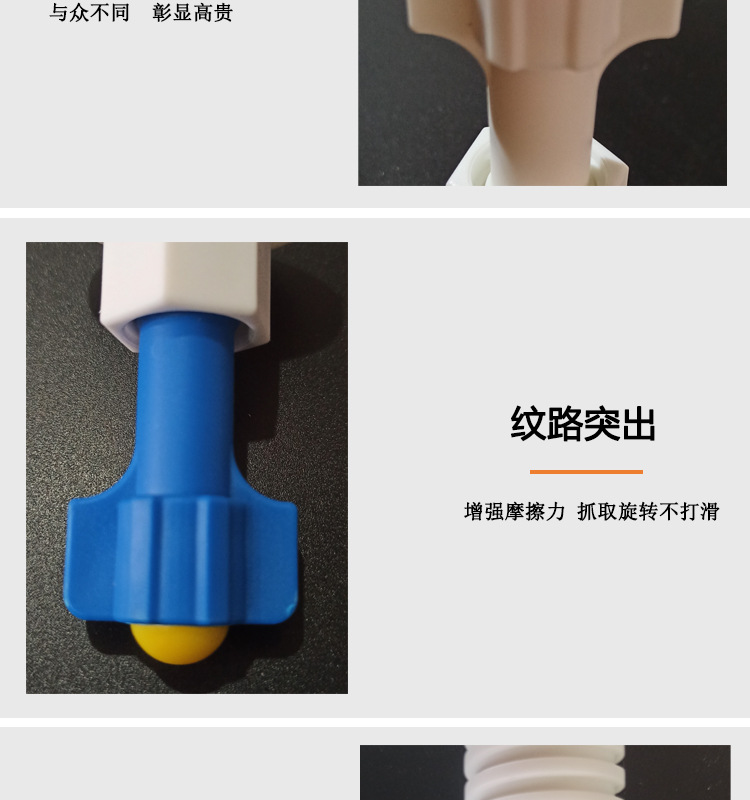 与众不同　彰显高贵

纹路突出

增强摩擦力 抓取旋转不打滑