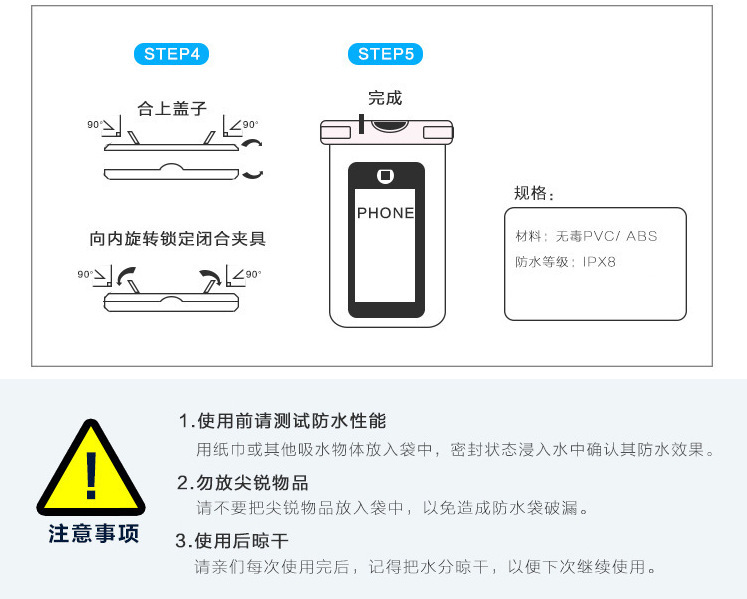 STEP4

合上盖子

90°

90°

向内旋转锁定闭合夹具

90°

90°

STEP5

完成

PHONE

规格：

材料：无毒PVC/ ABS

防水等级：IPX8

!

注意事项

1.使用前请测试防水性能

用纸巾或其他吸水物体放入袋中，密封状态浸入水中确认其防水效果。

2.勿放尖锐物品

请不要把尖锐物品放入袋中，以免造成防水袋破漏。

3.使用后晾干

请亲们每次使用完后，记得把水分晾干，以便下次继续使用。