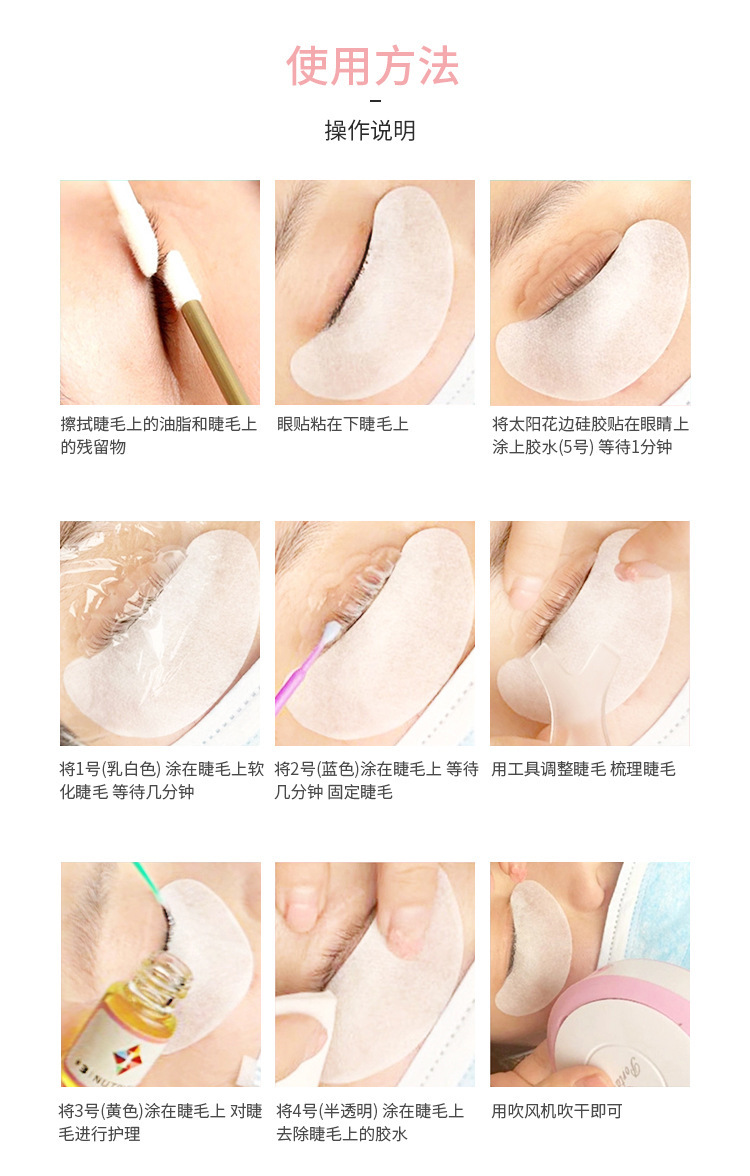 使用方法

操作说明

擦拭睫毛上的油脂和睫毛上的残留物

眼贴粘在下睫毛上

将太阳花边硅胶贴在眼睛上 涂上胶水(5号) 等待1分钟

将1号(乳白色) 涂在睫毛上软化睫毛 等待几分钟

将2号(蓝色)涂在睫毛上 等待几分钟 固定睫毛

用工具调整睫毛 梳理睫毛

3 NUTR

将3号(黄色)涂在睫毛上 对睫毛进行护理

将4号(半透明) 涂在睫毛上 去除睫毛上的胶水

用吹风机吹干即可