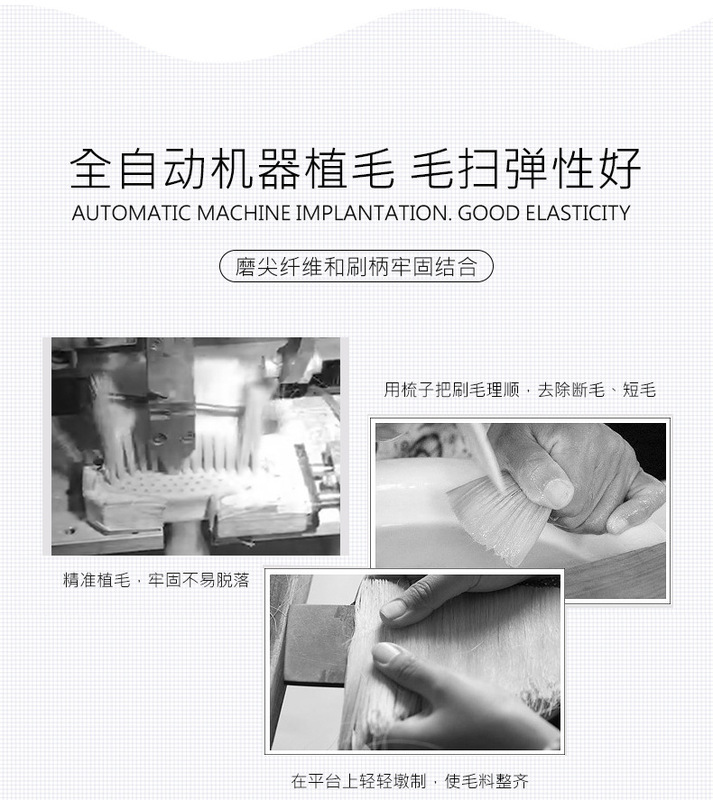 全自动机器植毛 毛扫弹性好
AUTOMATIC MACHINE IMPLANTATION. GOOD ELASTICITY

磨尖纤维和刷柄牢固结合

用梳子把刷毛理顺，去除断毛、短毛

精准植毛，牢固不易脱落

在平台上轻轻墩制，使毛料整齐