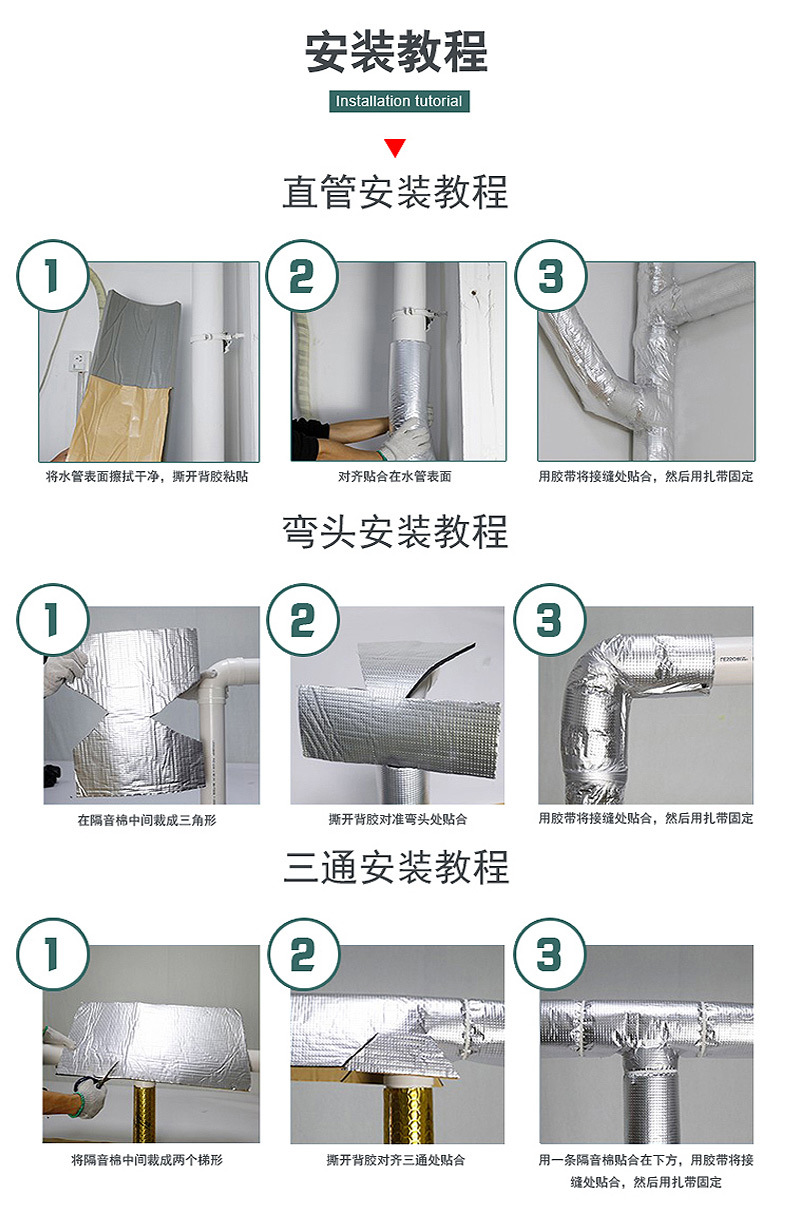 安装教程

Installation tutorial

直管安装教程

1

将水管表面擦拭干净，撕开背胶粘贴

2

对齐贴合在水管表面

3

用胶带将接缝处贴合，然后用扎带固定

弯头安装教程

1

在隔音棉中间裁成三角形

2

撕开背胶对准弯头处贴合

3

用胶带将接缝处贴合，然后用扎带固定

三通安装教程

1

将隔音棉中间裁成两个梯形

2

撕开背胶对齐三通处贴合

3

用一条隔音棉贴合在下方，用胶带将接缝处贴合，然后用扎带固定