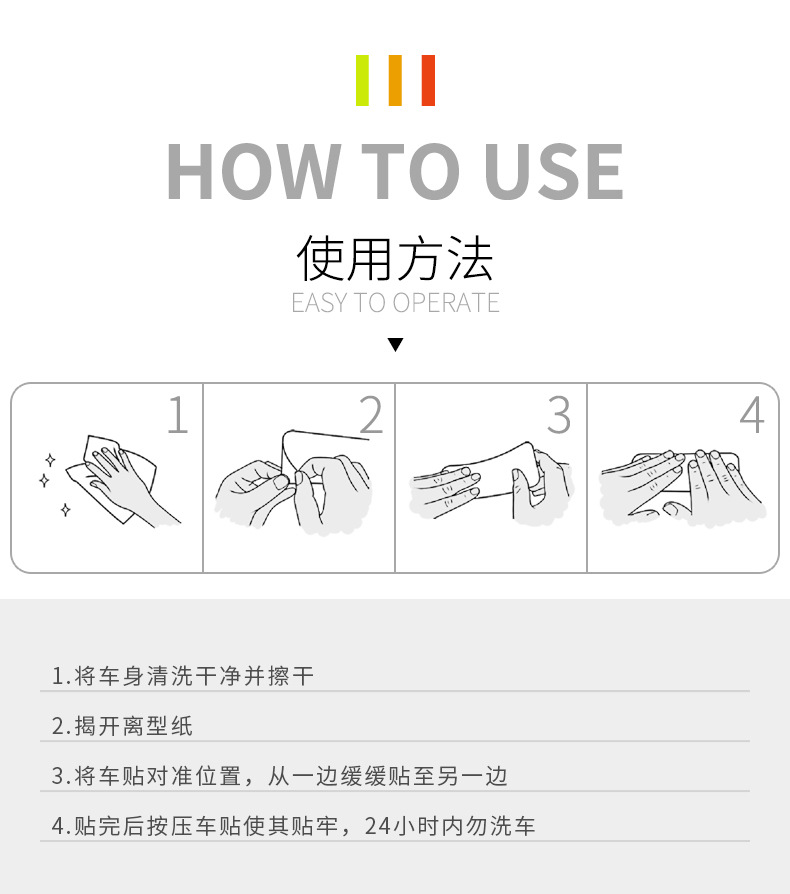 HOW TO USE

使用方法

EASY TO OPERATE

1

2

3

4

1.将车身清洗干净并擦干

2.揭开离型纸

3.将车贴对准位置，从一边缓缓贴至另一边

4.贴完后按压车贴使其贴牢，24小时内勿洗车