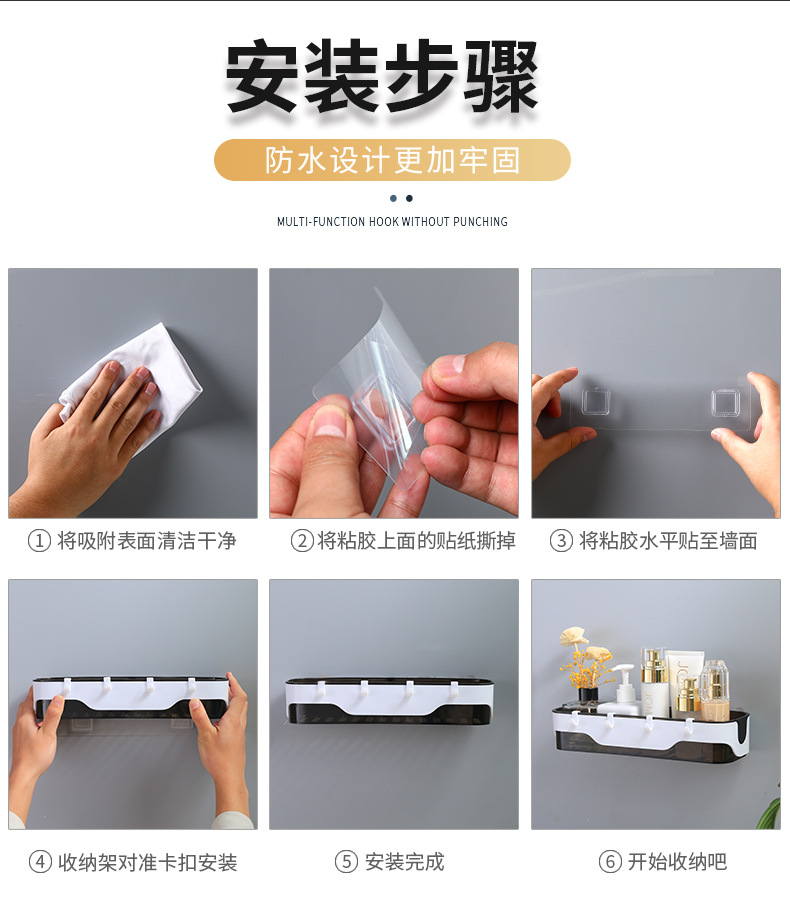 安装步骤

防水设计更加牢固

MULTI-FUNCTION HOOK WITHOUT PUNCHING

① 将吸附表面清洁干净

② 将粘胶上面的贴纸撕掉

③ 将粘胶水平贴至墙面

④ 收纳架对准卡扣安装

⑤ 安装完成

⑥ 开始收纳吧