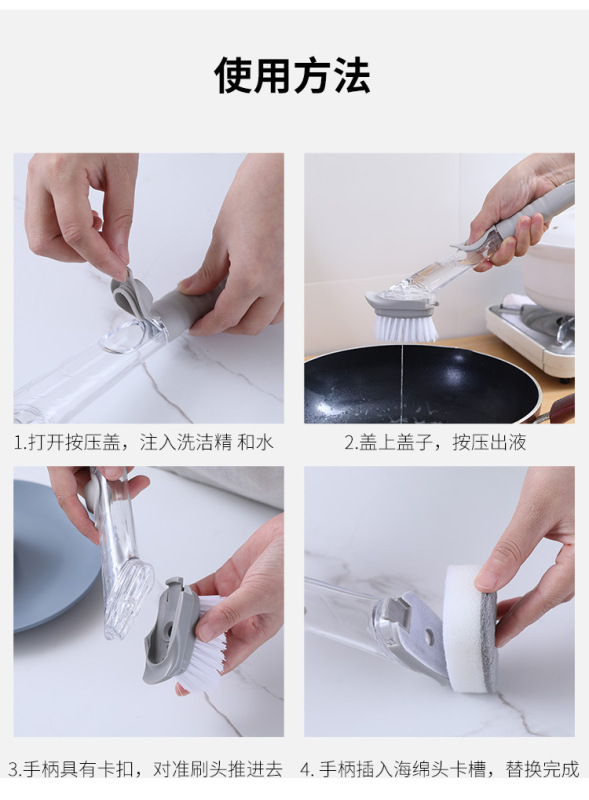 使用方法

1.打开按压盖，注入洗洁精 和水

2.盖上盖子，按压出液

3.手柄具有卡扣，对准刷头推进去

4. 手柄插入海绵头卡槽，替换完成