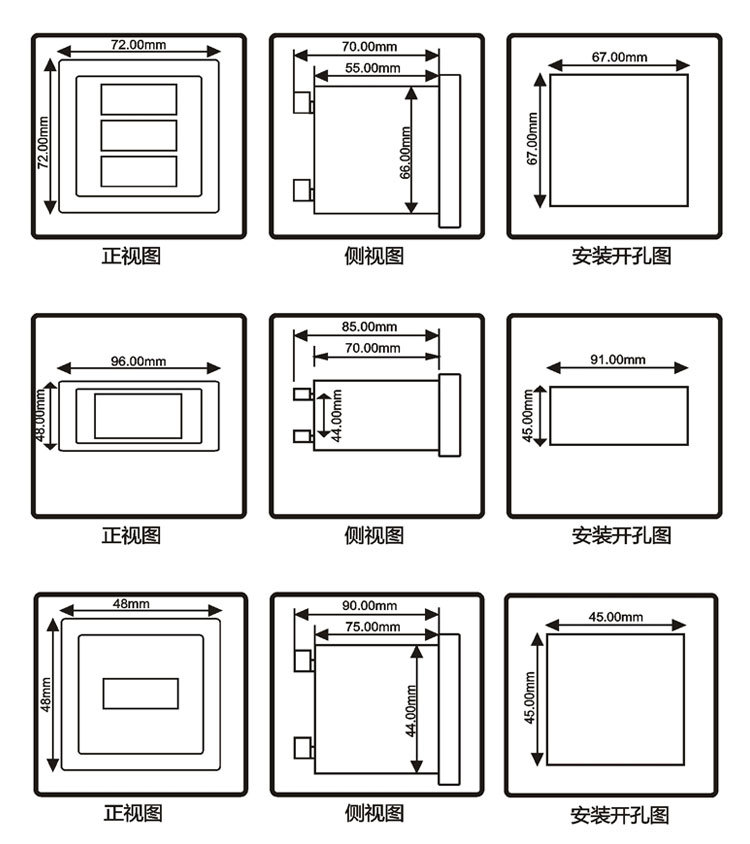 72.00mm
72.00mm
正视图

70.00mm
55.00mm
66.00mm
侧视图

67.00mm
67.00mm
安装开孔图

96.00mm
48.00mm
正视图

85.00mm
70.00mm
44.00mm
侧视图

91.00mm
45.00mm
安装开孔图

48mm
48mm
正视图

90.00mm
75.00mm
44.00mm
侧视图

45.00mm
45.00mm
安装开孔图