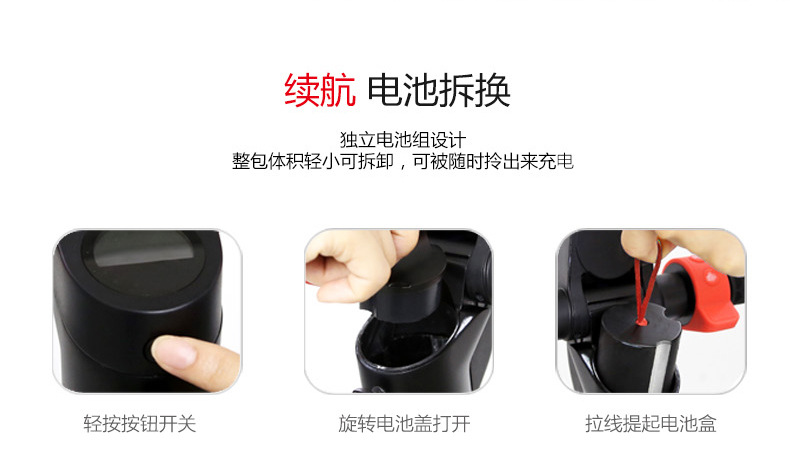 续航 电池拆换

独立电池组设计
整包体积轻小可拆卸，可被随时拎出来充电

轻按按钮开关

旋转电池盖打开

拉线提起电池盒