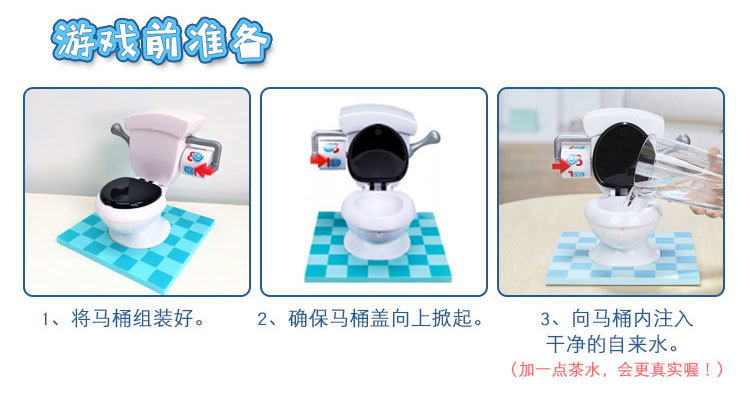 游戏前准备

1、将马桶组装好。

2、确保马桶盖向上掀起。

3、向马桶内注入干净的自来水。
（加一点茶水，会更真实喔！）