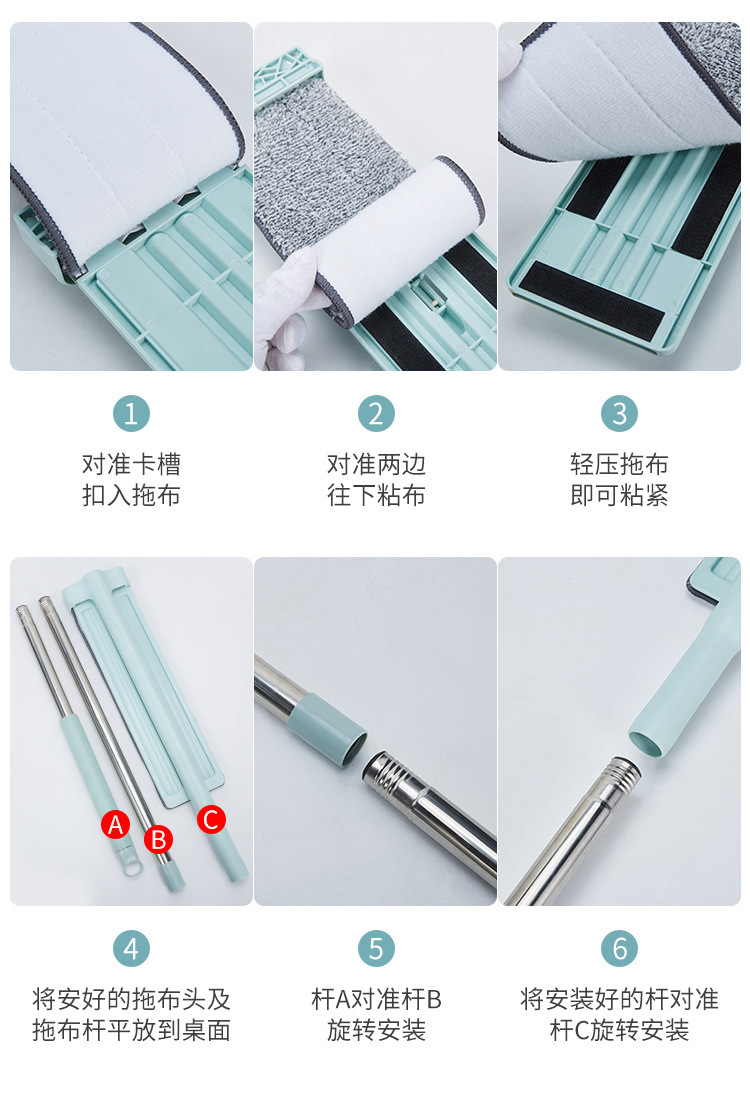 1
对准卡槽
扣入拖布

2
对准两边
往下粘布

3
轻压拖布
即可粘紧

A B C

4
将安好的拖布头及
拖布杆平放到桌面

5
杆A对准杆B
旋转安装

6
将安装好的杆对准
杆C旋转安装