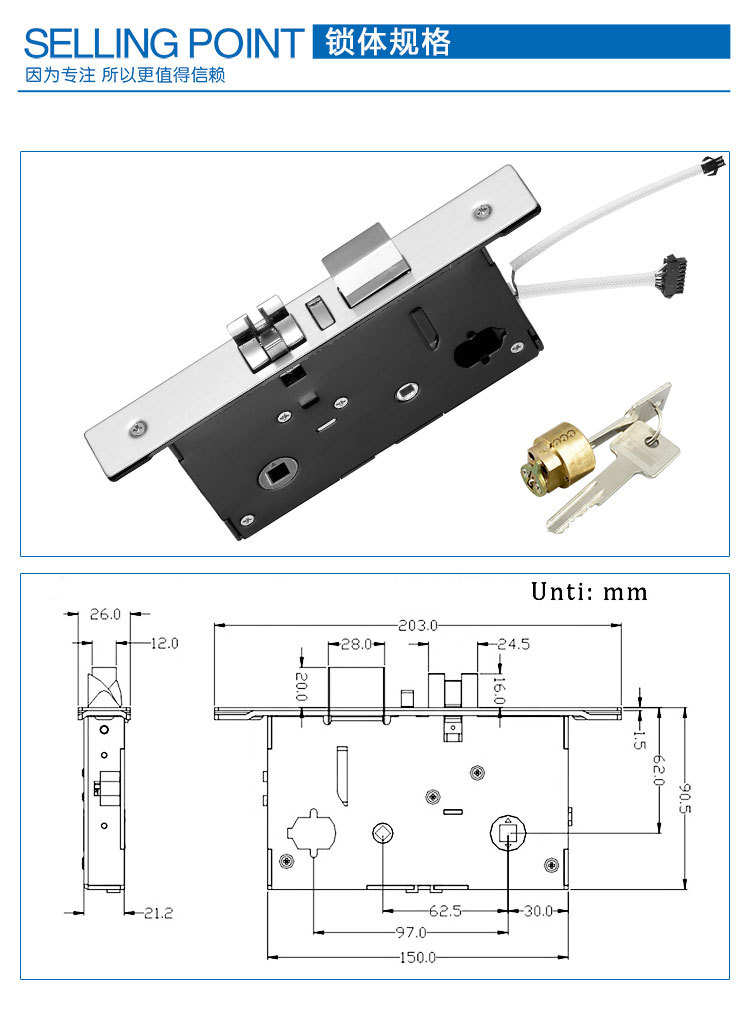 SELLING POINT 锁体规格
因为专注 所以更值得信赖

Unti: mm

26.0
12.0
21.2
203.0
28.0
24.5
20.0
16.0
1.5
62.0
90.5
62.5
30.0
97.0
150.0