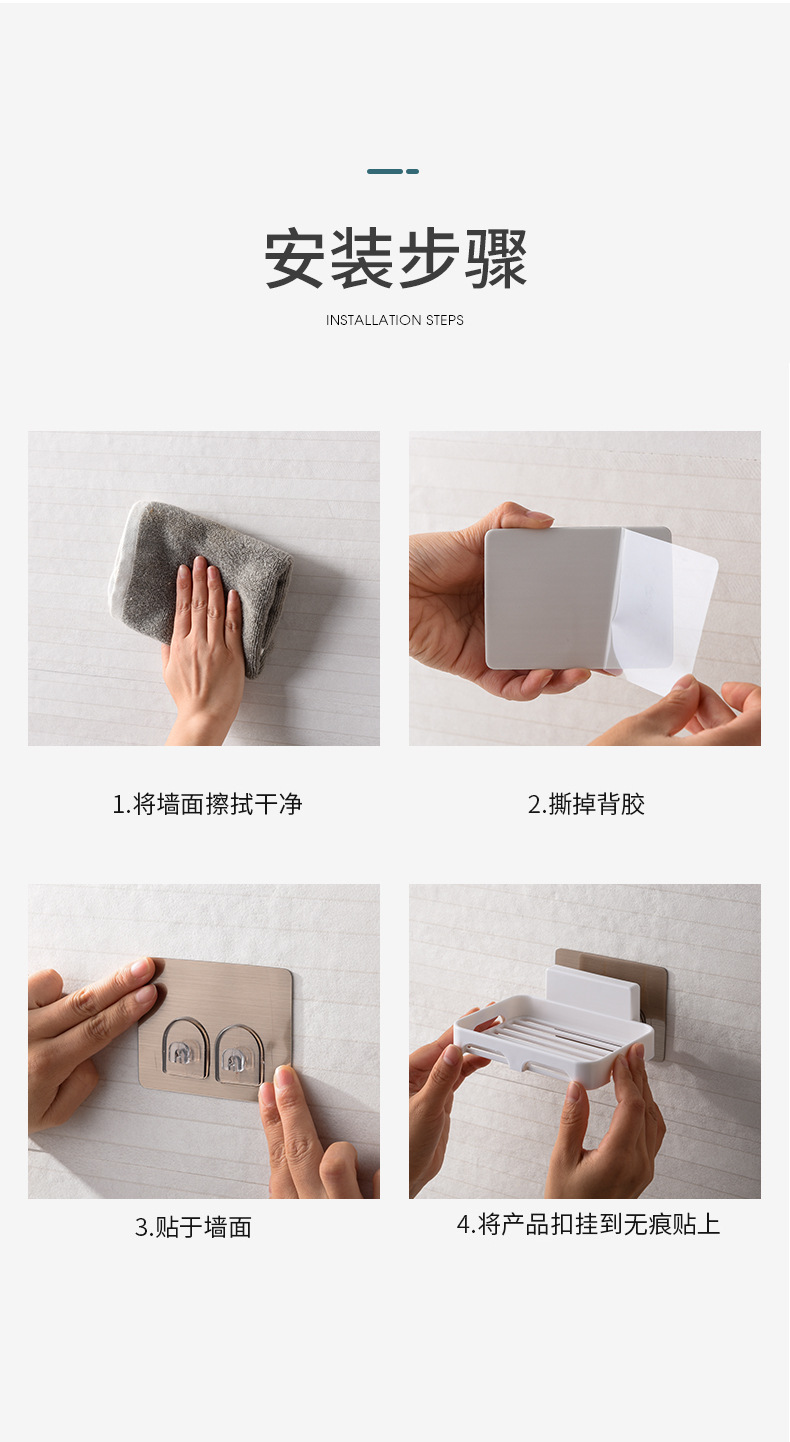 安装步骤

INSTALLATION STEPS

1.将墙面擦拭干净

2.撕掉背胶

3.贴于墙面

4.将产品扣挂到无痕贴上