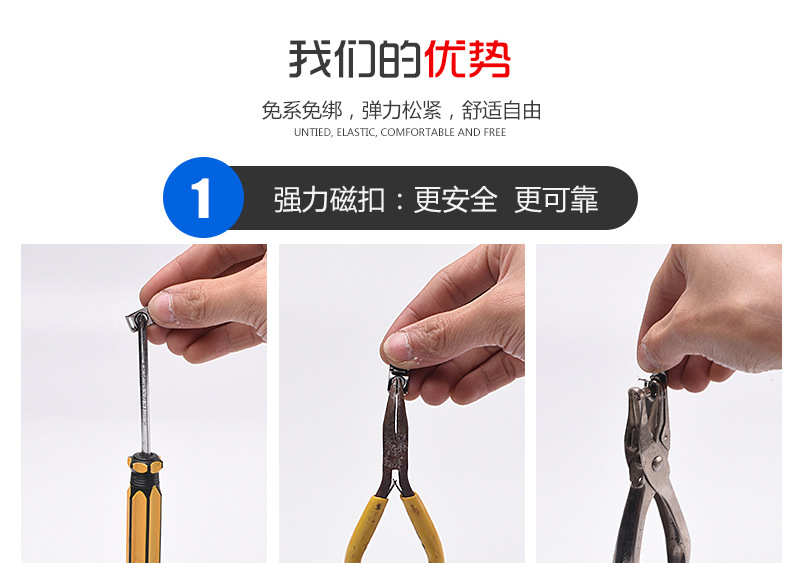 我们的优势

免系免绑，弹力松紧，舒适自由
UNTIED, ELASTIC, COMFORTABLE AND FREE

1 强力磁扣：更安全 更可靠