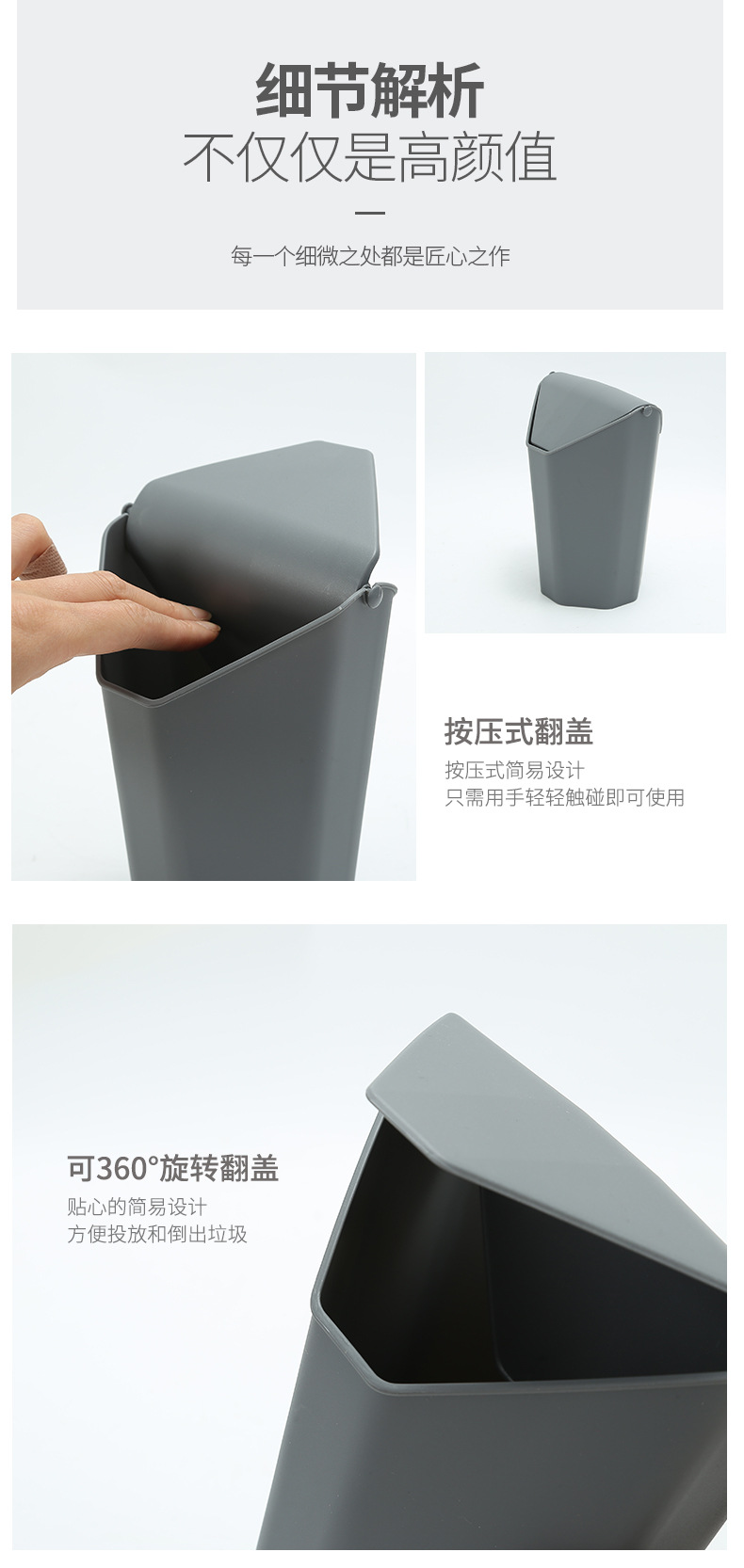 细节解析
不仅仅是高颜值

每一个细微之处都是匠心之作

按压式翻盖
按压式简易设计
只需用手轻轻触碰即可使用

可360°旋转翻盖
贴心的简易设计
方便投放和倒出垃圾