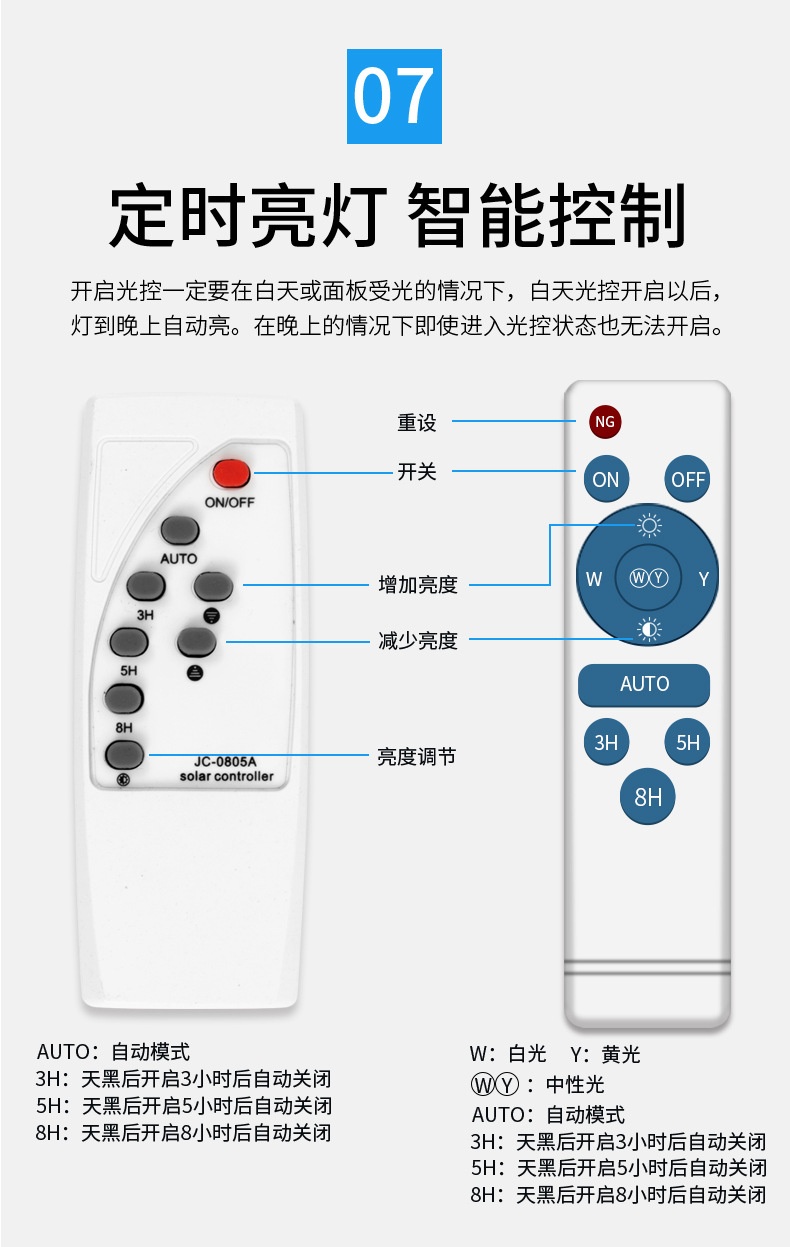 07

定时亮灯 智能控制

开启光控一定要在白天或面板受光的情况下，白天光控开启以后，灯到晚上自动亮。在晚上的情况下即使进入光控状态也无法开启。

ON/OFF

AUTO

3H

5H

8H

JC-0805A
solar controller

重设

开关

增加亮度

减少亮度

亮度调节

NG

ON

OFF

W

ⓌⓎ

Y

AUTO

3H

5H

8H

AUTO：自动模式
3H：天黑后开启3小时后自动关闭
5H：天黑后开启5小时后自动关闭
8H：天黑后开启8小时后自动关闭

W：白光　Y：黄光
ⓌⓎ：中性光
AUTO：自动模式
3H：天黑后开启3小时后自动关闭
5H：天黑后开启5小时后自动关闭
8H：天黑后开启8小时后自动关闭