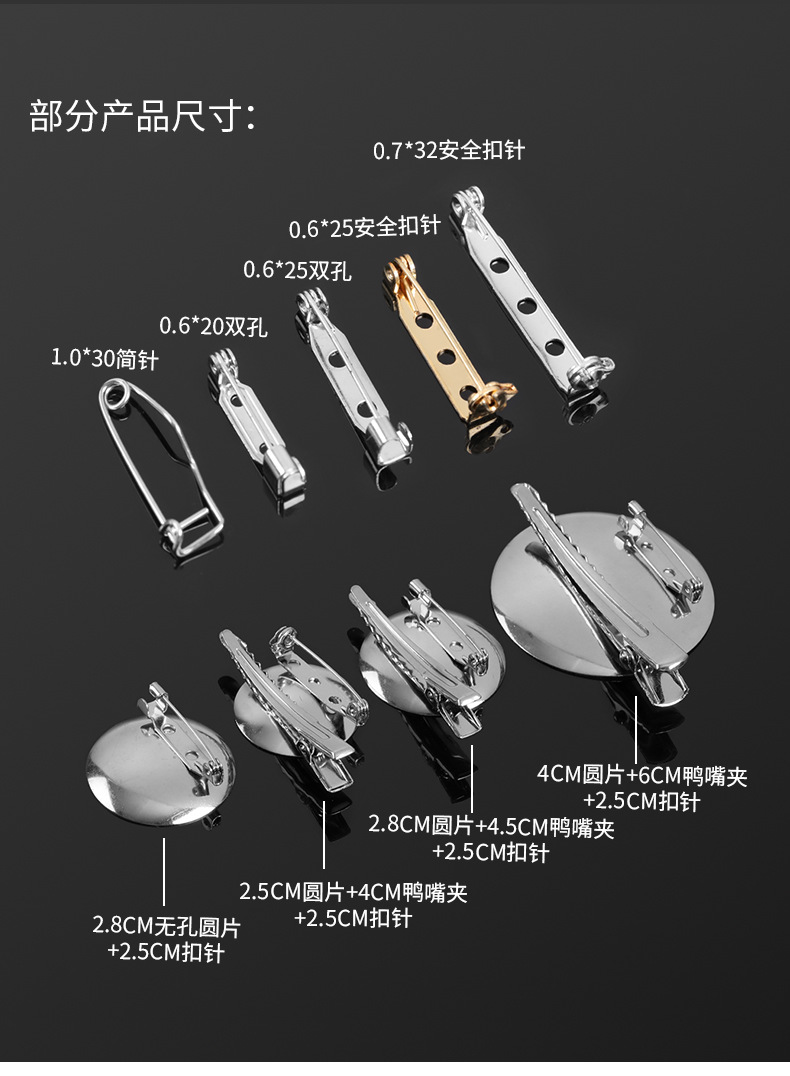 部分产品尺寸:

0.7*32安全扣针

0.6*25安全扣针

0.6*25双孔

0.6*20双孔

1.0*30简针

4CM圆片+6CM鸭嘴夹
+2.5CM扣针

2.8CM圆片+4.5CM鸭嘴夹
+2.5CM扣针

2.5CM圆片+4CM鸭嘴夹
+2.5CM扣针

2.8CM无孔圆片
+2.5CM扣针