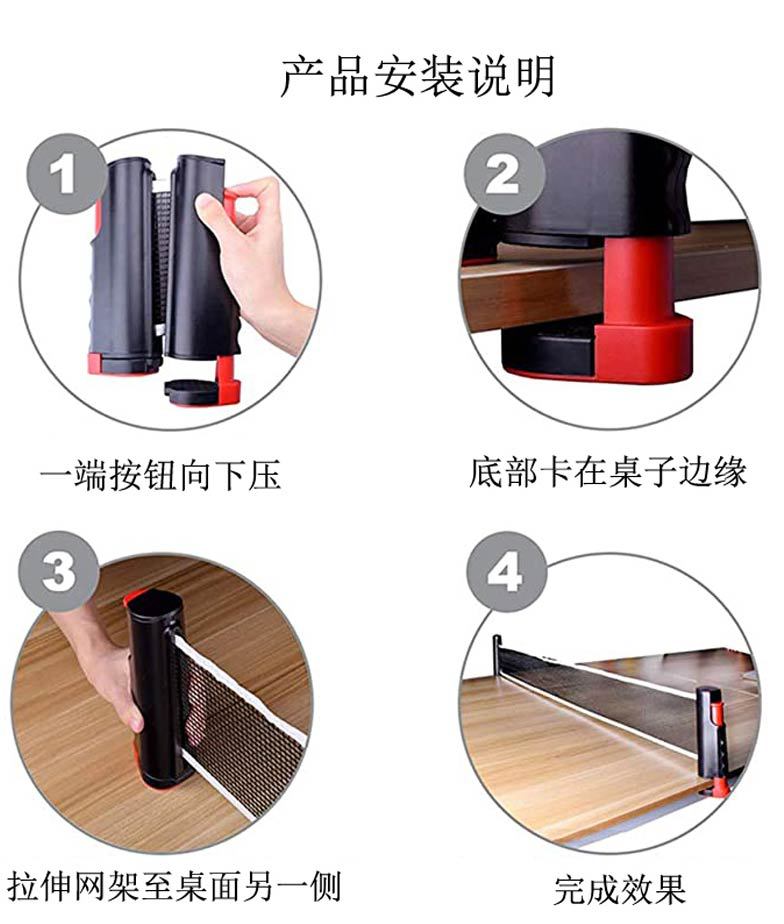 产品安装说明

1

一端按钮向下压

2

底部卡在桌子边缘

3

拉伸网架至桌面另一侧

4

完成效果