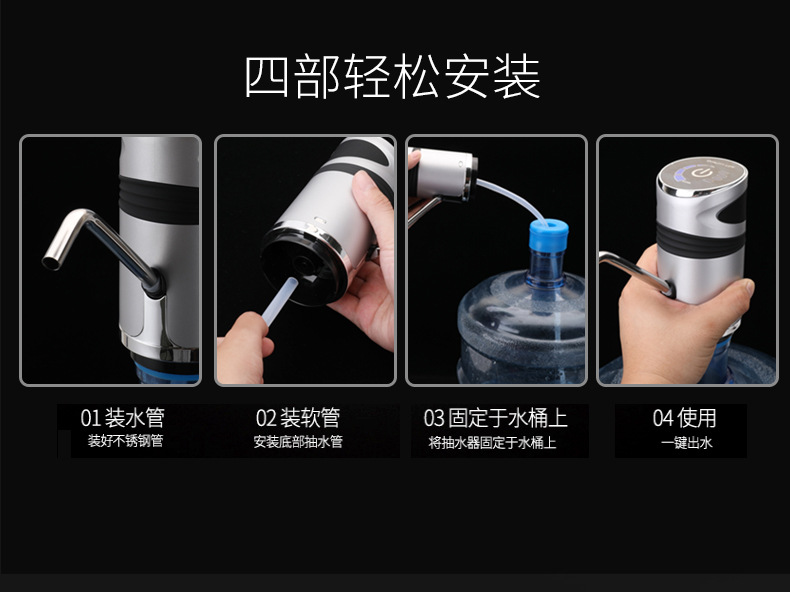 四部轻松安装

01 装水管
装好不锈钢管

02 装软管
安装底部抽水管

03 固定于水桶上
将抽水器固定于水桶上

04 使用
一键出水