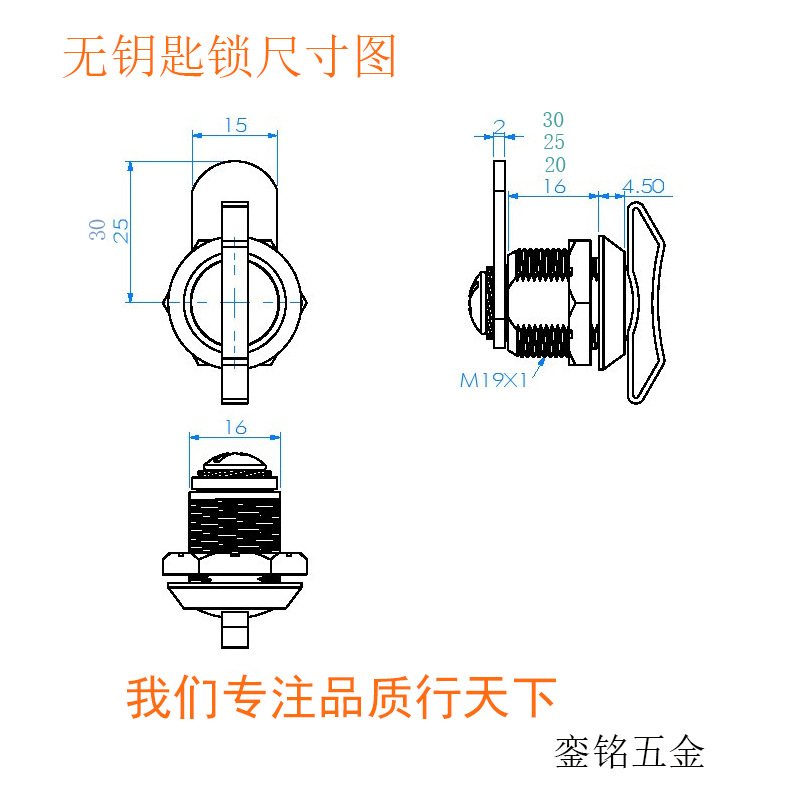 无钥匙锁尺寸图

15

30
25

2

30
25
20
16

4.50

M19X1

16

我们专注品质行天下

銮铭五金