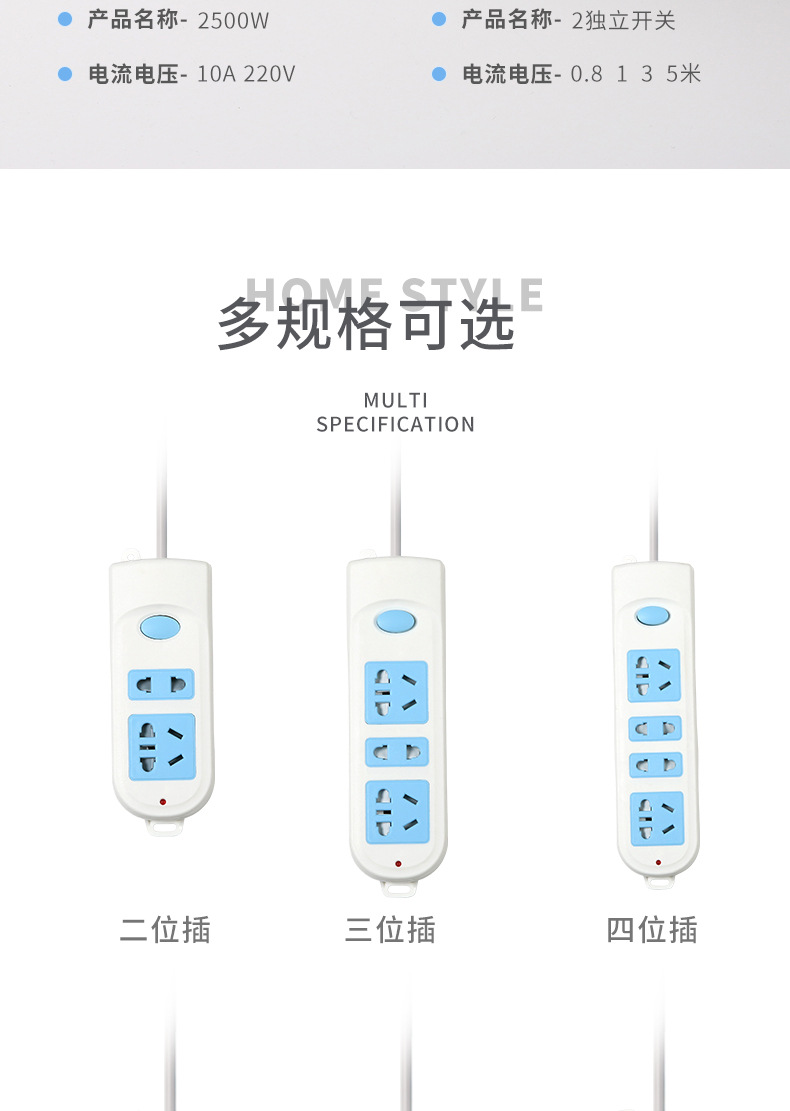 产品名称- 2500W

电流电压- 10A 220V

产品名称- 2独立开关

电流电压- 0.8 1 3 5米

HOME STYLE
多规格可选

MULTI
SPECIFICATION

二位插

三位插

四位插